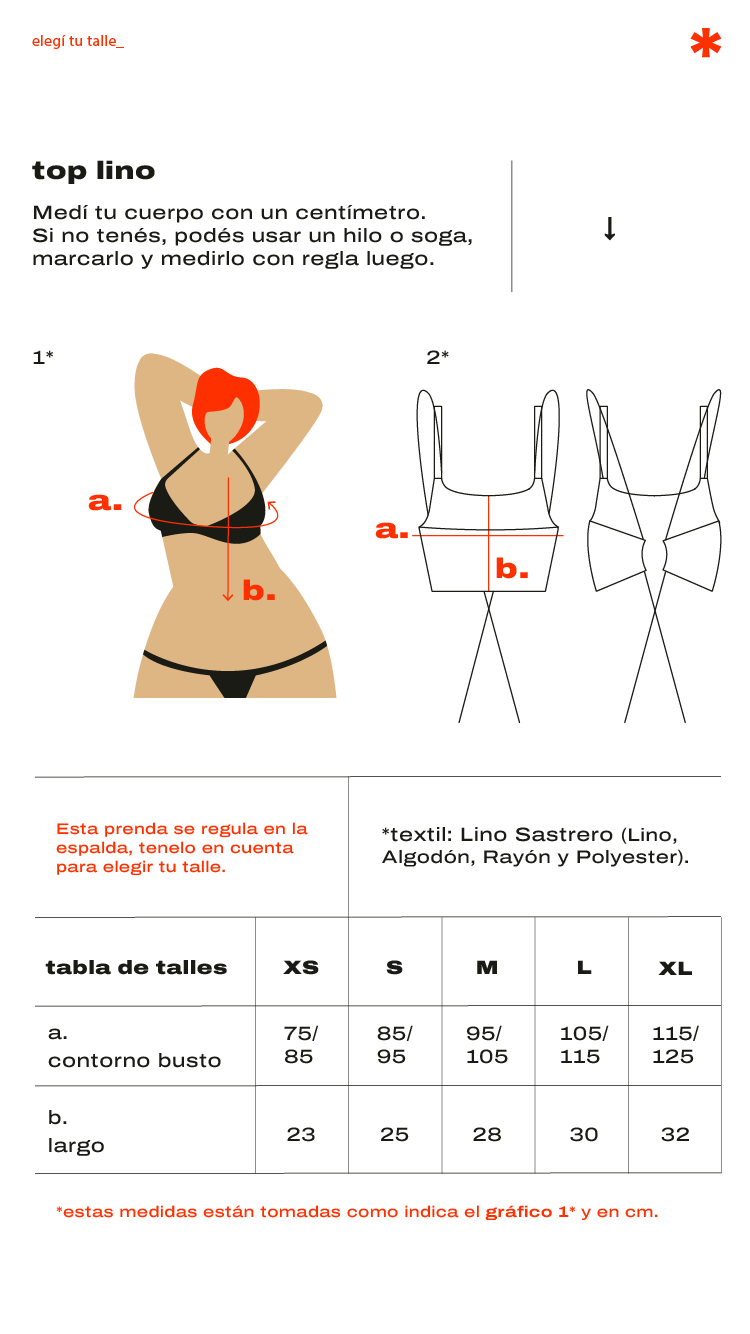 elegí tu talle_

*

top lino

Medí tu cuerpo con un centímetro.
Si no tenés, podés usar un hilo o soga, marcarlo y medirlo con regla luego.

↓

1*

a.

b.

2*

a.

b.

Esta prenda se regula en la espalda, tenelo en cuenta para elegir tu talle.

*textil: Lino Sastrero (Lino, Algodón, Rayón y Polyester).

| tabla de talles | XS | S | M | L | XL |
|---|---|---|---|---|---|
| a. contorno busto | 75/ 85 | 85/ 95 | 95/ 105 | 105/ 115 | 115/ 125 |
| b. largo | 23 | 25 | 28 | 30 | 32 |

*estas medidas están tomadas como indica el gráfico 1* y en cm.