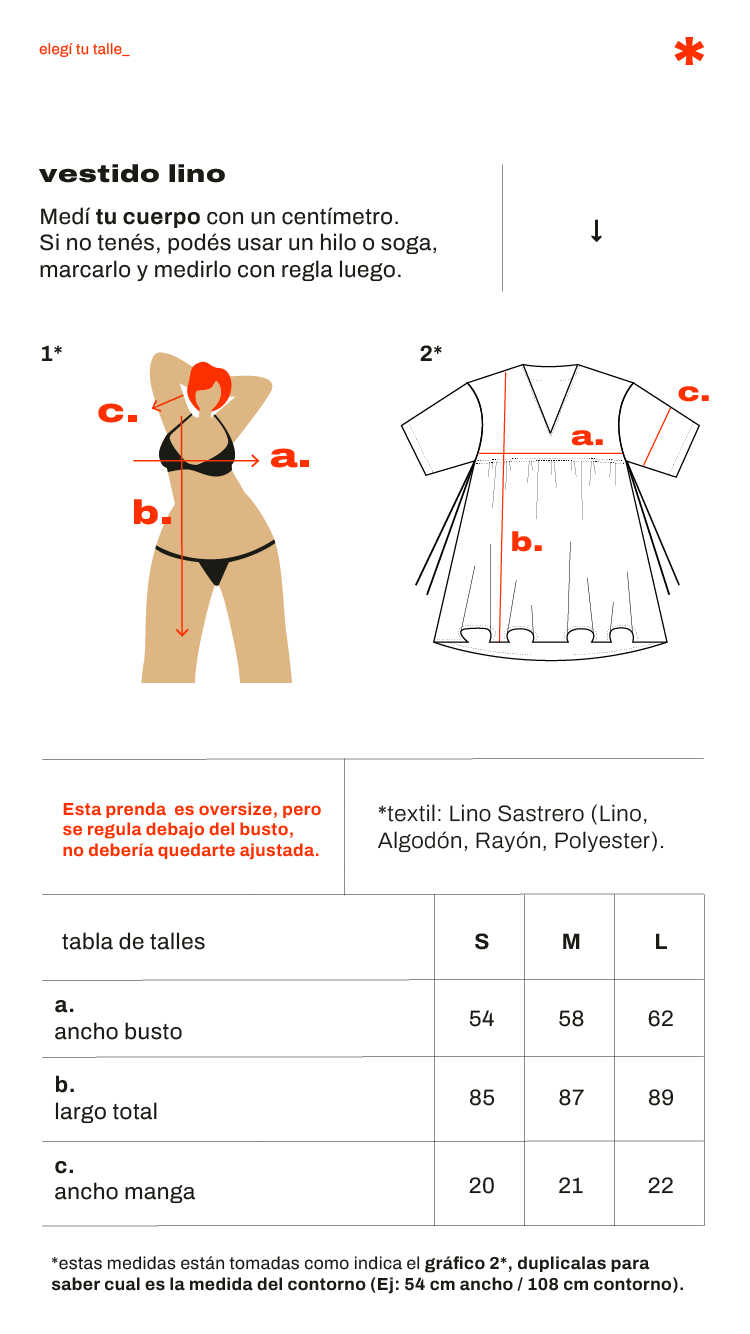 elegí tu talle_

*

vestido lino

Medí tu cuerpo con un centímetro. Si no tenés, podés usar un hilo o soga, marcarlo y medirlo con regla luego.

↓

1*

c.

a.

b.

2*

c.

a.

b.

Esta prenda es oversize, pero se regula debajo del busto, no debería quedarte ajustada.

*textil: Lino Sastrero (Lino, Algodón, Rayón, Polyester).

| tabla de talles | S | M | L |
|---|---|---|---|
| a. ancho busto | 54 | 58 | 62 |
| b. largo total | 85 | 87 | 89 |
| c. ancho manga | 20 | 21 | 22 |

*estas medidas están tomadas como indica el gráfico 2*, duplicalas para saber cual es la medida del contorno (Ej: 54 cm ancho / 108 cm contorno).