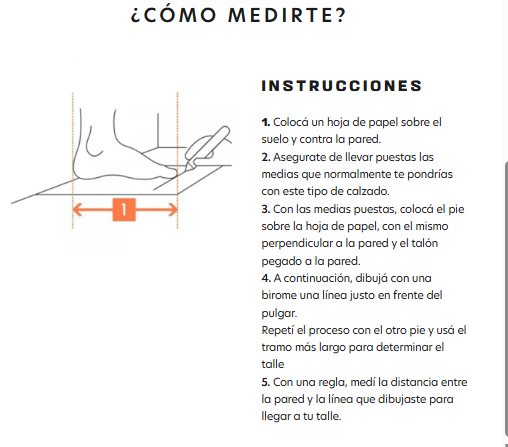 ¿CÓMO MEDIRTE?

1

INSTRUCCIONES

1. Colocá un hoja de papel sobre el suelo y contra la pared.
2. Asegurate de llevar puestas las medias que normalmente te pondrías con este tipo de calzado.
3. Con las medias puestas, colocá el pie sobre la hoja de papel, con el mismo perpendicular a la pared y el talón pegado a la pared.
4. A continuación, dibujá con una birome una línea justo en frente del pulgar.
Repetí el proceso con el otro pie y usá el tramo más largo para determinar el talle
5. Con una regla, medí la distancia entre la pared y la línea que dibujaste para llegar a tu talle.