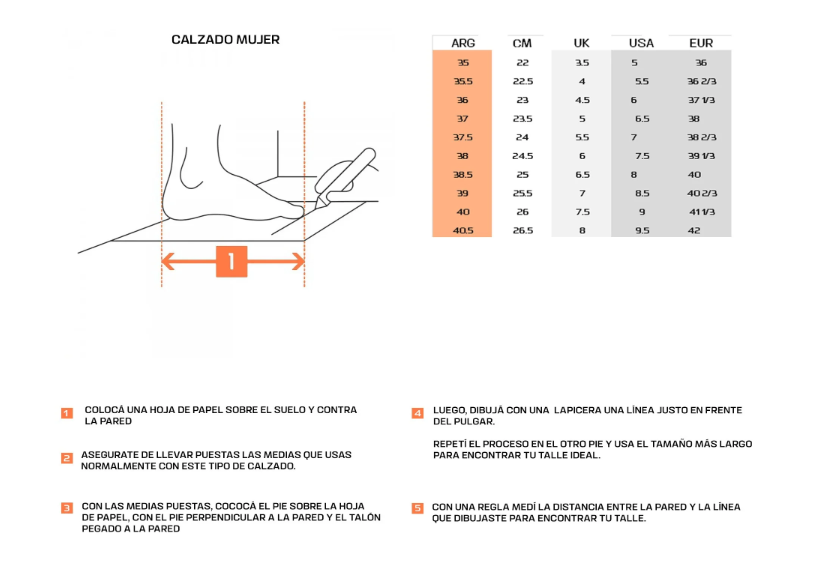 CALZADO MUJER

1

| ARG | CM | UK | USA | EUR |
|---|---|---|---|---|
| 35 | 22 | 3.5 | 5 | 36 |
| 35.5 | 22.5 | 4 | 5.5 | 36 2/3 |
| 36 | 23 | 4.5 | 6 | 37 1/3 |
| 37 | 23.5 | 5 | 6.5 | 38 |
| 37.5 | 24 | 5.5 | 7 | 38 2/3 |
| 38 | 24.5 | 6 | 7.5 | 39 1/3 |
| 38.5 | 25 | 6.5 | 8 | 40 |
| 39 | 25.5 | 7 | 8.5 | 40 2/3 |
| 40 | 26 | 7.5 | 9 | 41 1/3 |
| 40.5 | 26.5 | 8 | 9.5 | 42 |

1 COLOCÁ UNA HOJA DE PAPEL SOBRE EL SUELO Y CONTRA LA PARED

2 ASEGURATE DE LLEVAR PUESTAS LAS MEDIAS QUE USAS NORMALMENTE CON ESTE TIPO DE CALZADO.

3 CON LAS MEDIAS PUESTAS, COCOCÁ EL PIE SOBRE LA HOJA DE PAPEL, CON EL PIE PERPENDICULAR A LA PARED Y EL TALÓN PEGADO A LA PARED

4 LUEGO, DIBUJÁ CON UNA LAPICERA UNA LÍNEA JUSTO EN FRENTE DEL PULGAR.

REPETÍ EL PROCESO EN EL OTRO PIE Y USA EL TAMAÑO MÁS LARGO PARA ENCONTRAR TU TALLE IDEAL.

5 CON UNA REGLA MEDÍ LA DISTANCIA ENTRE LA PARED Y LA LÍNEA QUE DIBUJASTE PARA ENCONTRAR TU TALLE.