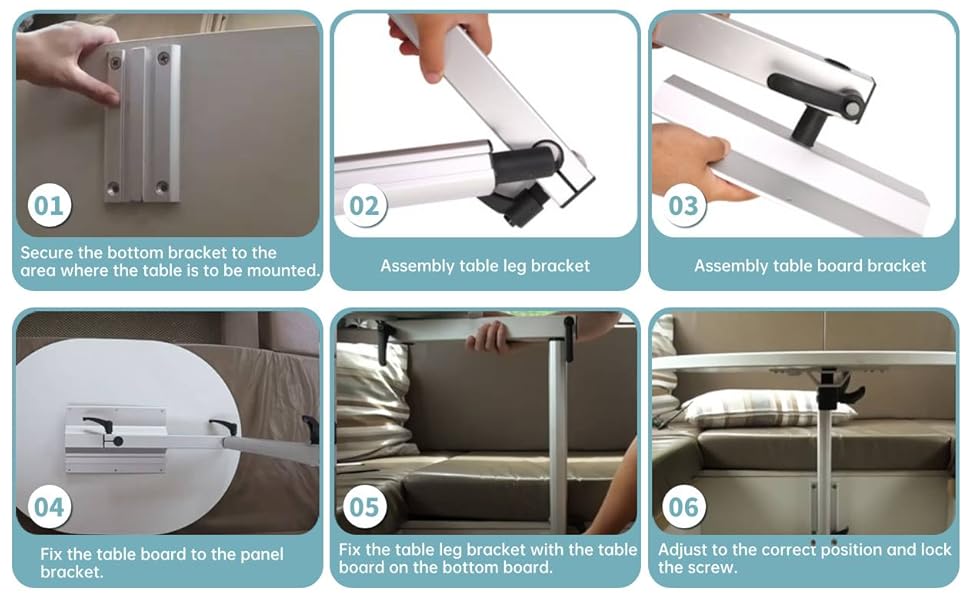 01

Secure the bottom bracket to the area where the table is to be mounted.

02

Assembly table leg bracket

03

Assembly table board bracket

04

Fix the table board to the panel bracket.

05

Fix the table leg bracket with the table board on the bottom board.

06

Adjust to the correct position and lock the screw.