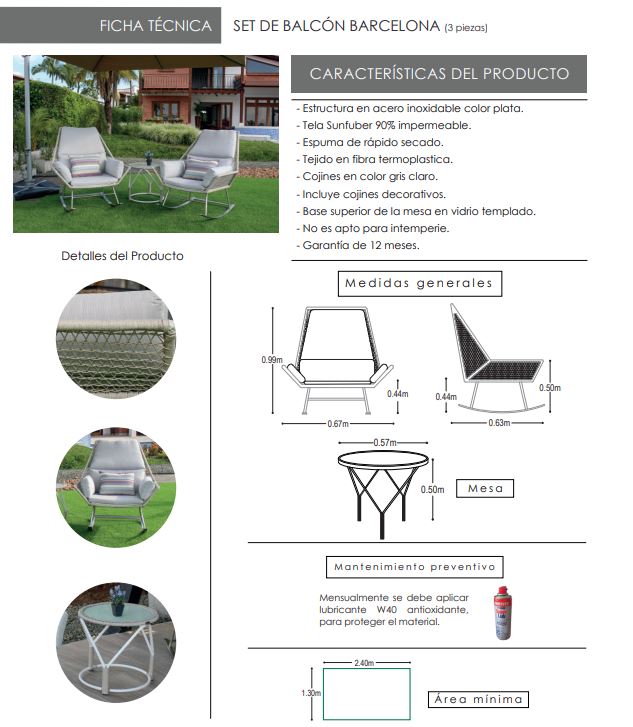 FICHA TÉCNICA SET DE BALCÓN BARCELONA (3 piezas)

CARACTERÍSTICAS DEL PRODUCTO

- Estructura en acero inoxidable color plata.
- Tela Sunfuber 90% impermeable.
- Espuma de rápido secado.
- Tejido en fibra termoplastica.
- Cojines en color gris claro.
- Incluye cojines decorativos.
- Base superior de la mesa en vidrio templado.
- No es apto para intemperie.
- Garantía de 12 meses.

Detalles del Producto

Medidas generales

0.99m
0.44m
0.67m
0.44m
0.50m
0.63m

0.57m
0.50m
Mesa

Mantenimiento preventivo

Mensualmente se debe aplicar lubricante W40 antioxidante, para proteger el material.

2.40m
1.30m
Área mínima