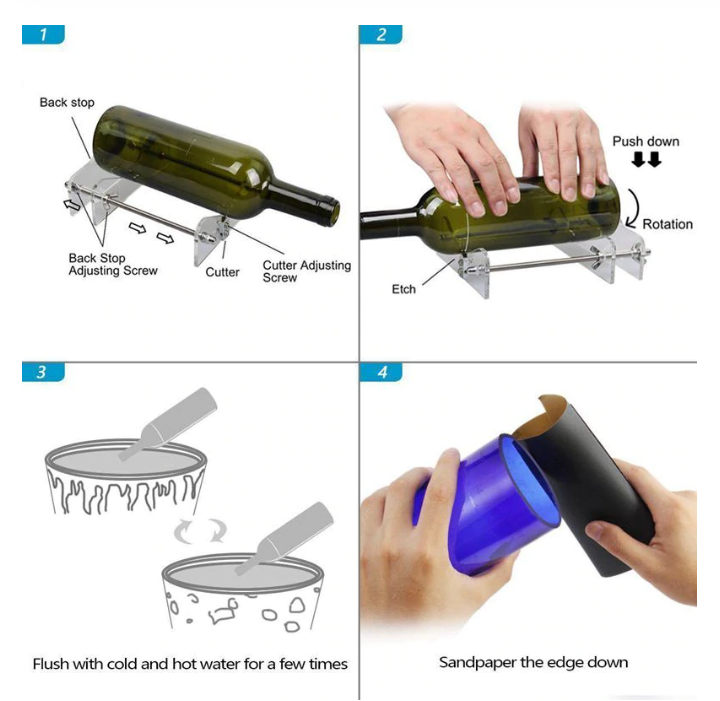 1

Back stop

Back Stop Adjusting Screw

Cutter

Cutter Adjusting Screw

2

Push down

Rotation

Etch

3

Flush with cold and hot water for a few times

4

Sandpaper the edge down