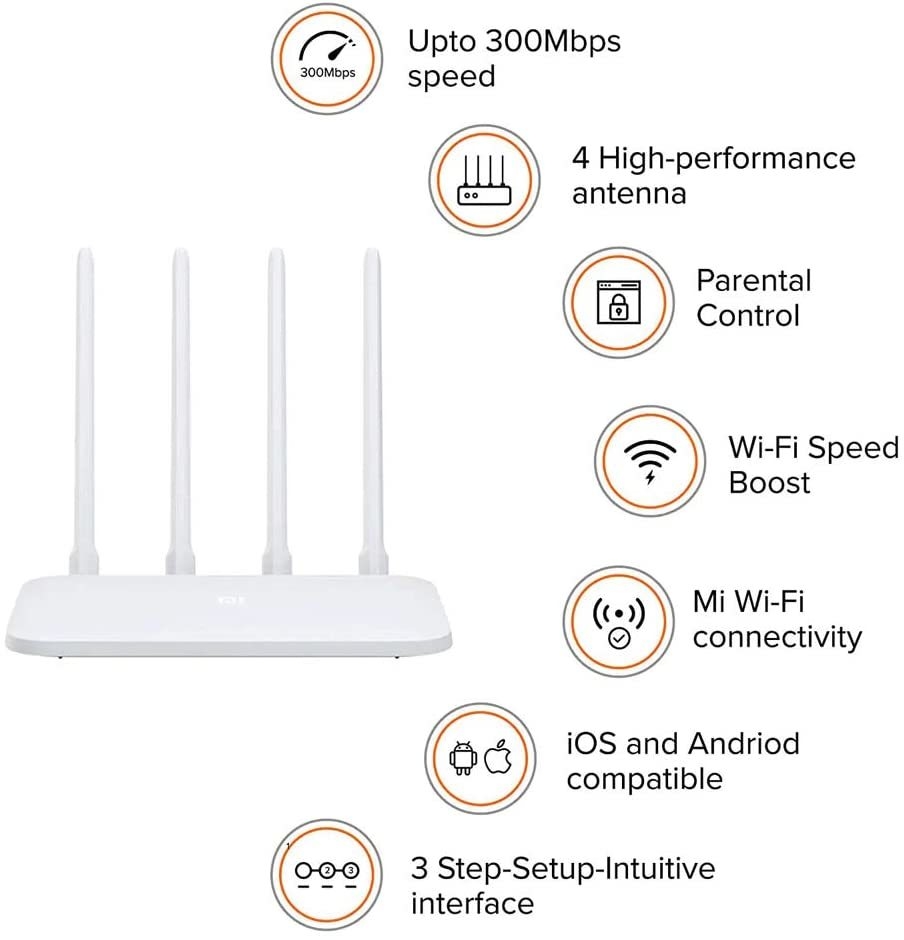 300Mbps

Upto 300Mbps speed

4 High-performance antenna

Parental Control

Wi-Fi Speed Boost

Mi Wi-Fi connectivity

iOS and Andriod compatible

1 2 3

3 Step-Setup-Intuitive interface