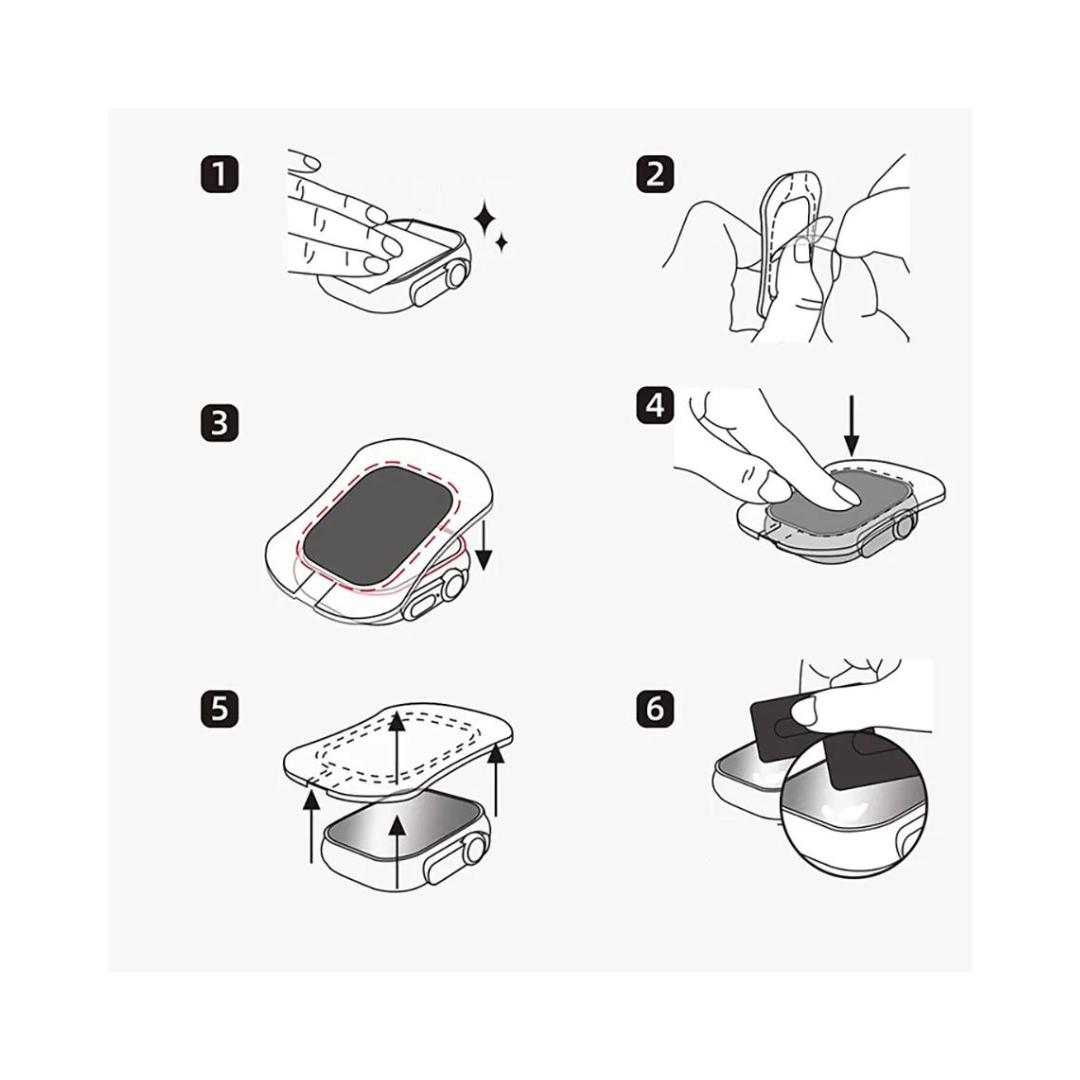 1

2

3

4

5

6