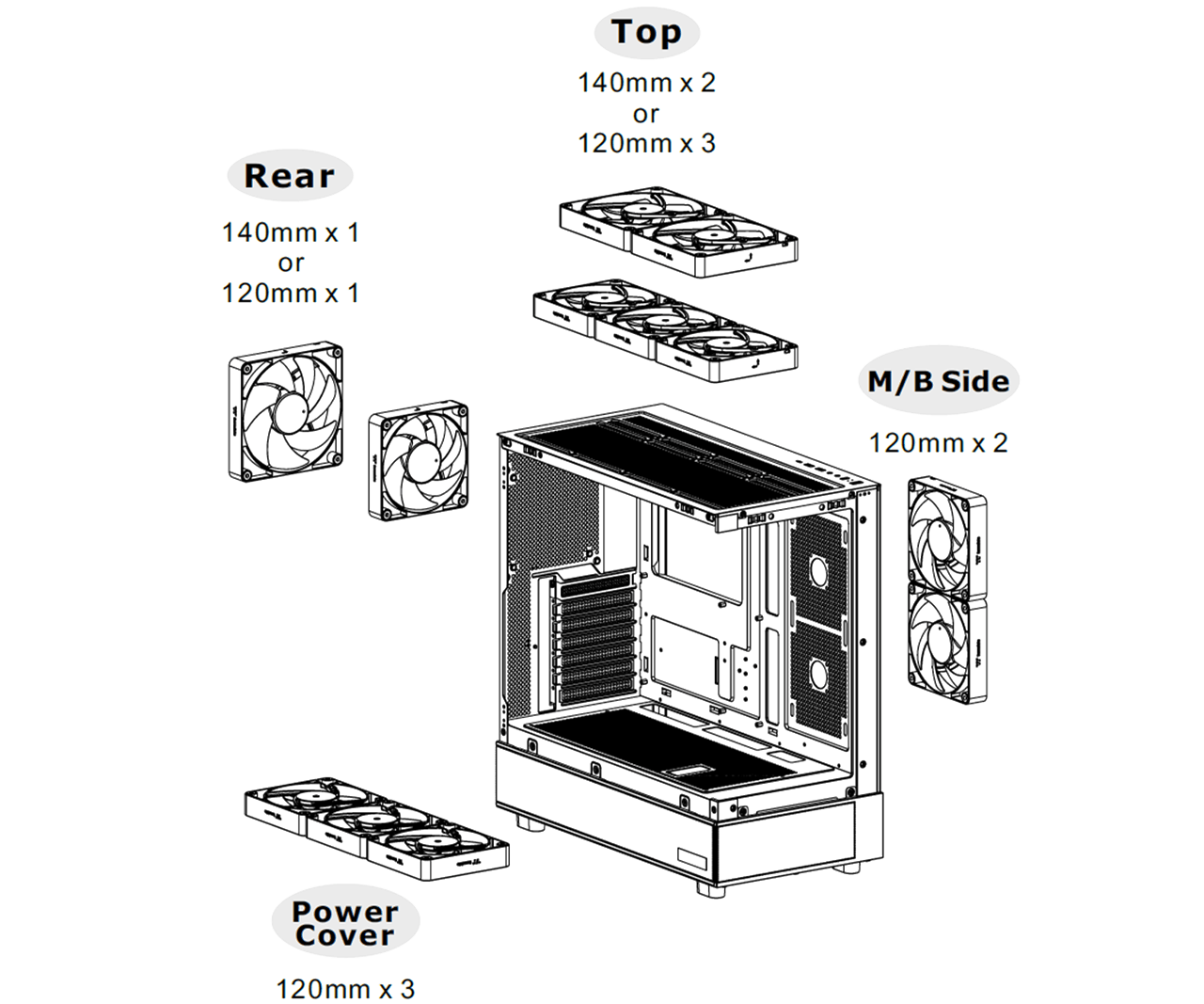 Top

140mm x 2
or
120mm x 3

Rear

140mm x 1
or
120mm x 1

M/B Side

120mm x 2

Power Cover

120mm x 3