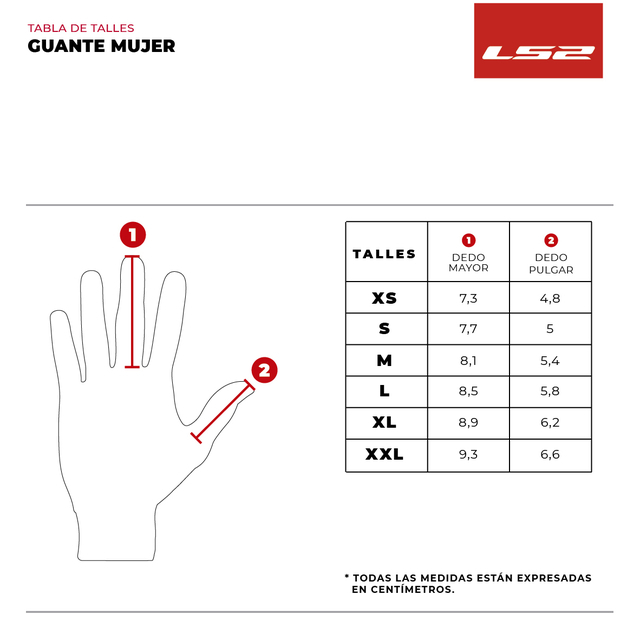 TABLA DE TALLES
GUANTE MUJER

LS2

1

2

| TALLES | 1 DEDO MAYOR | 2 DEDO PULGAR |
|---|---|---|
| XS | 7,3 | 4,8 |
| S | 7,7 | 5 |
| M | 8,1 | 5,4 |
| L | 8,5 | 5,8 |
| XL | 8,9 | 6,2 |
| XXL | 9,3 | 6,6 |

* TODAS LAS MEDIDAS ESTÁN EXPRESADAS EN CENTÍMETROS.