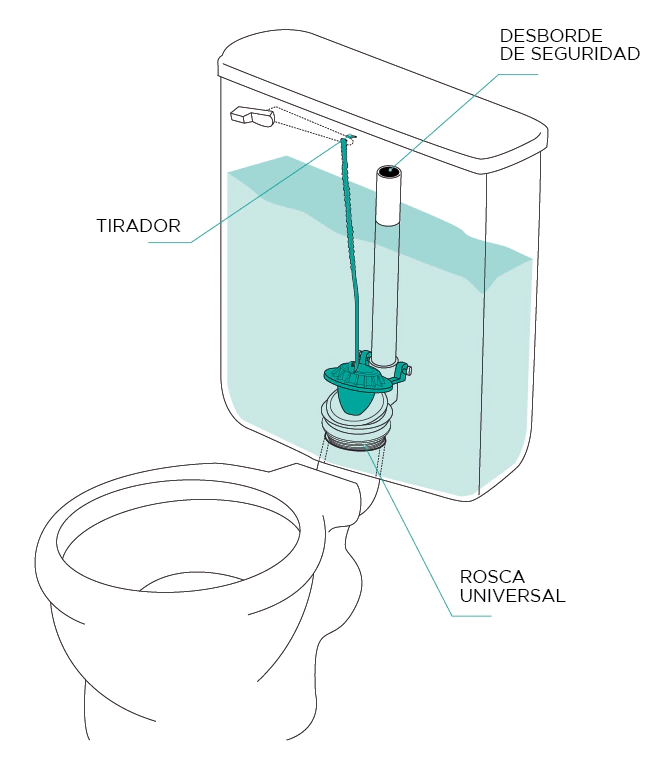 DESBORDE DE SEGURIDAD

TIRADOR

ROSCA UNIVERSAL