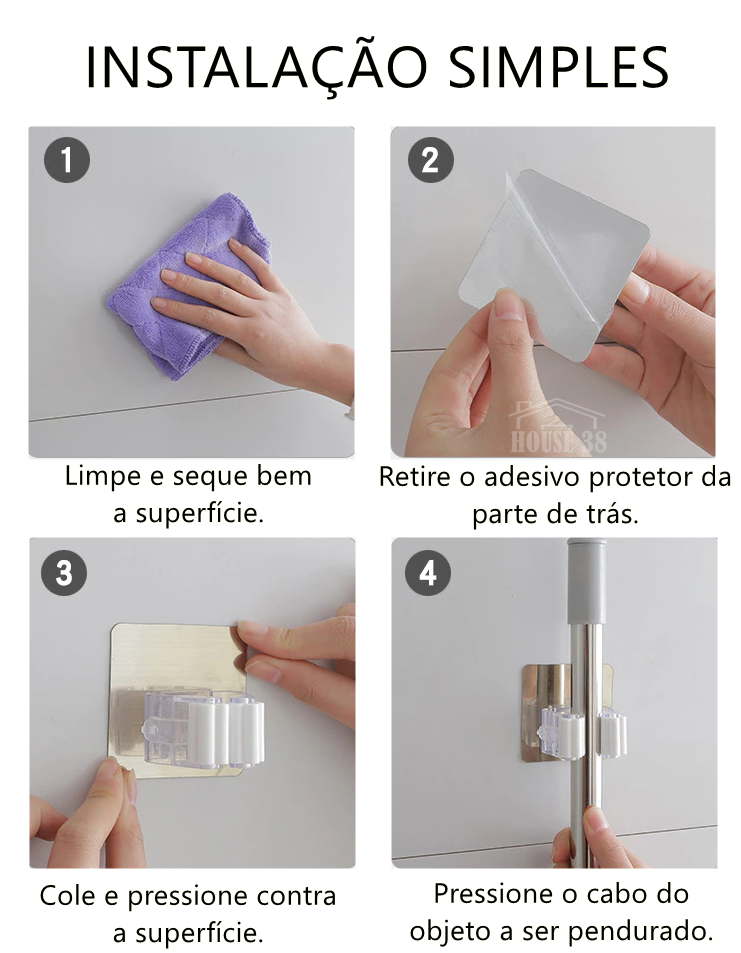 INSTALAÇÃO SIMPLES

1

Limpe e seque bem a superfície.

2

HOUSE 38

Retire o adesivo protetor da parte de trás.

3

Cole e pressione contra a superfície.

4

Pressione o cabo do objeto a ser pendurado.