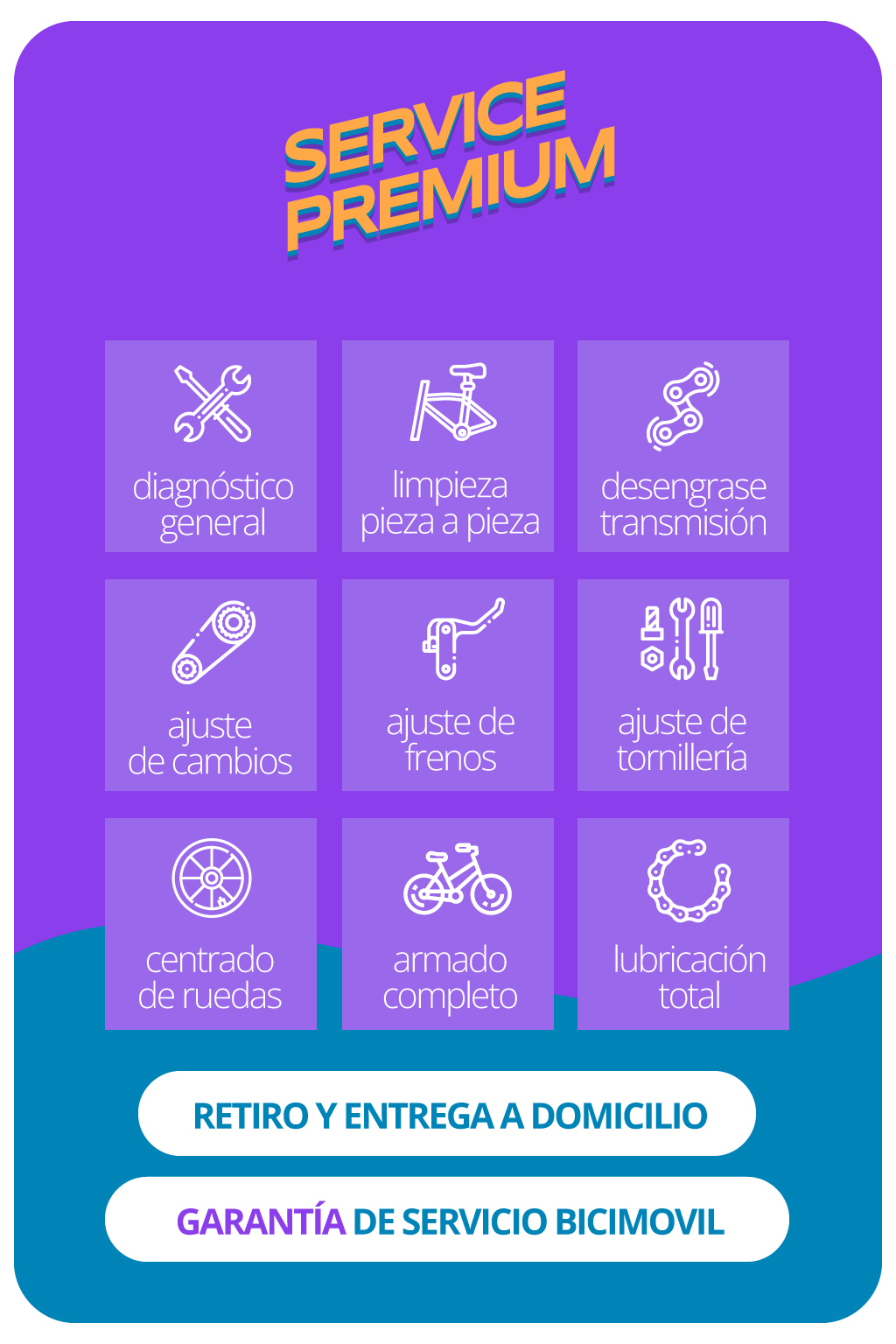 SERVICE PREMIUM

diagnóstico general

limpieza pieza a pieza

desengrase transmisión

ajuste de cambios

ajuste de frenos

ajuste de tornillería

centrado de ruedas

armado completo

lubricación total

RETIRO Y ENTREGA A DOMICILIO

GARANTÍA DE SERVICIO BICIMOVIL