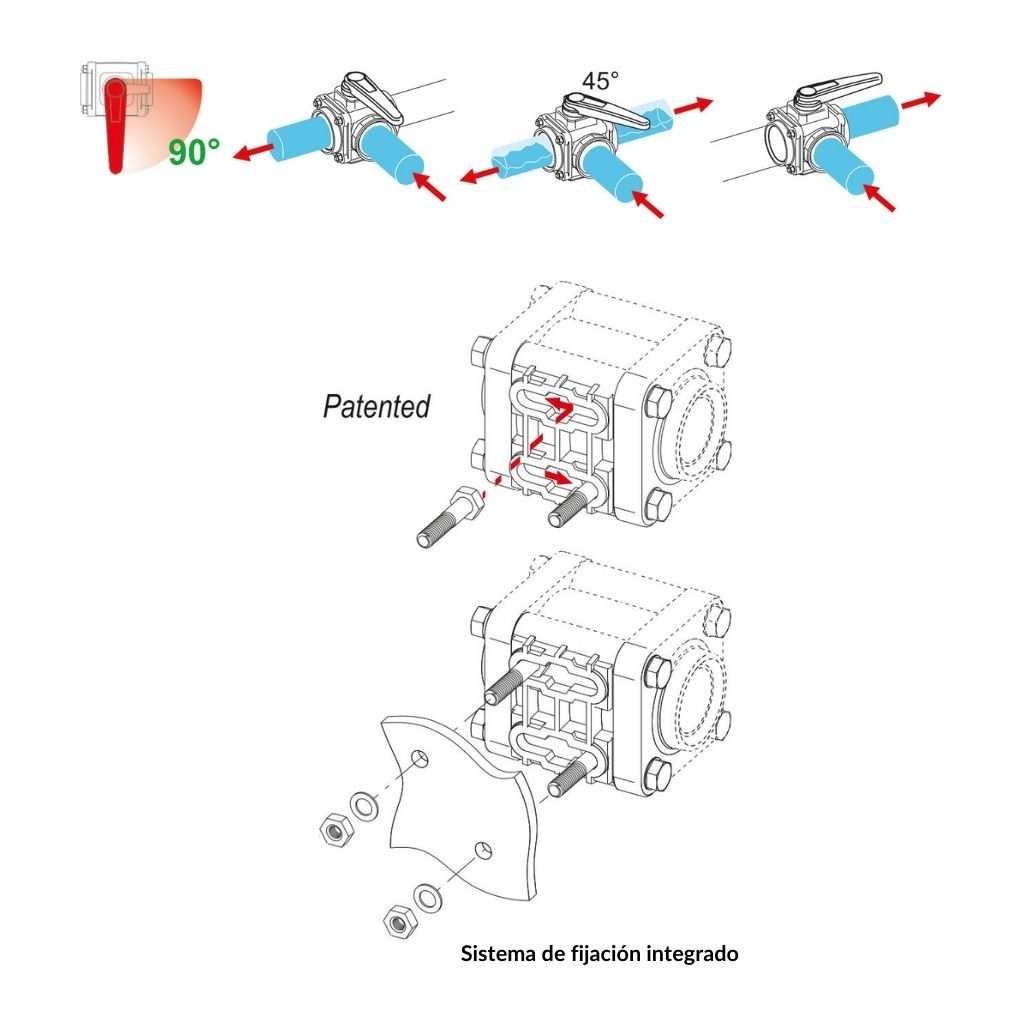 90°

45°

Patented

Sistema de fijación integrado