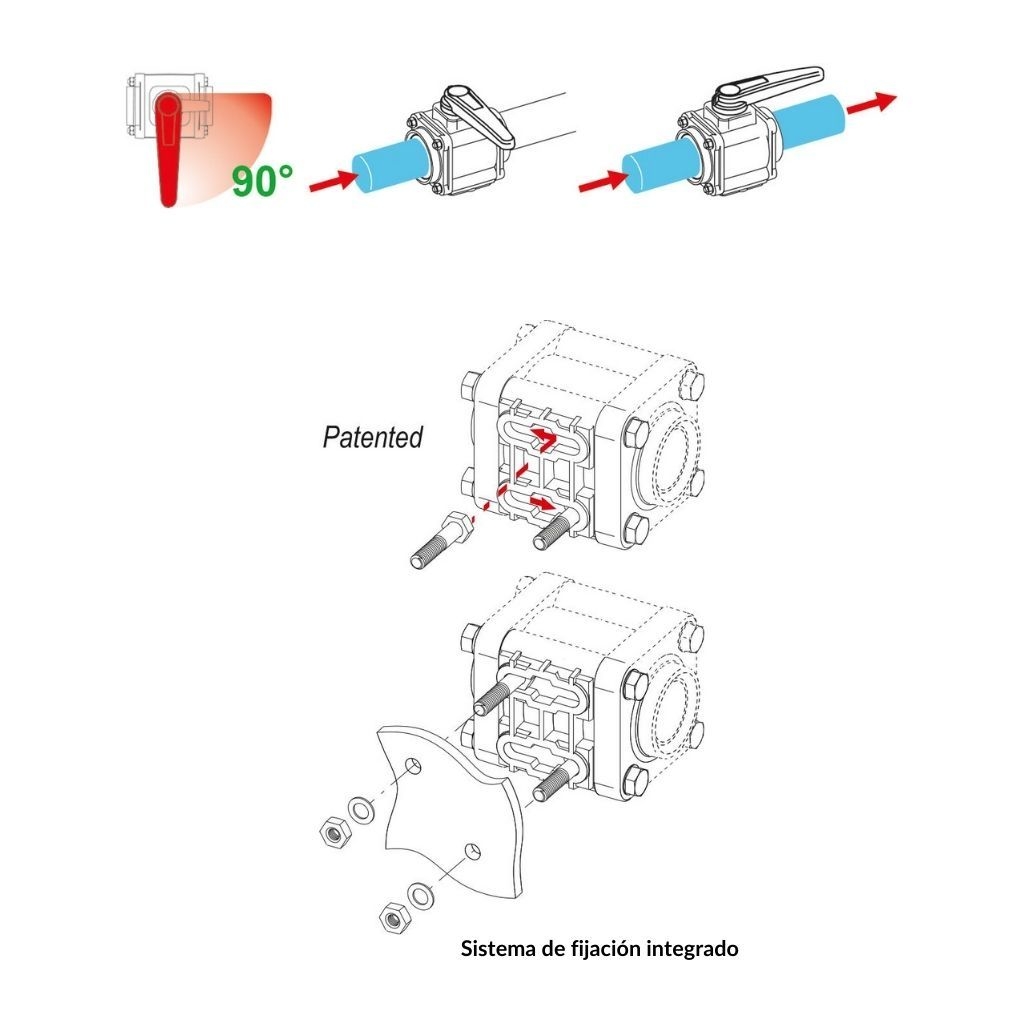 90°

Patented

Sistema de fijación integrado