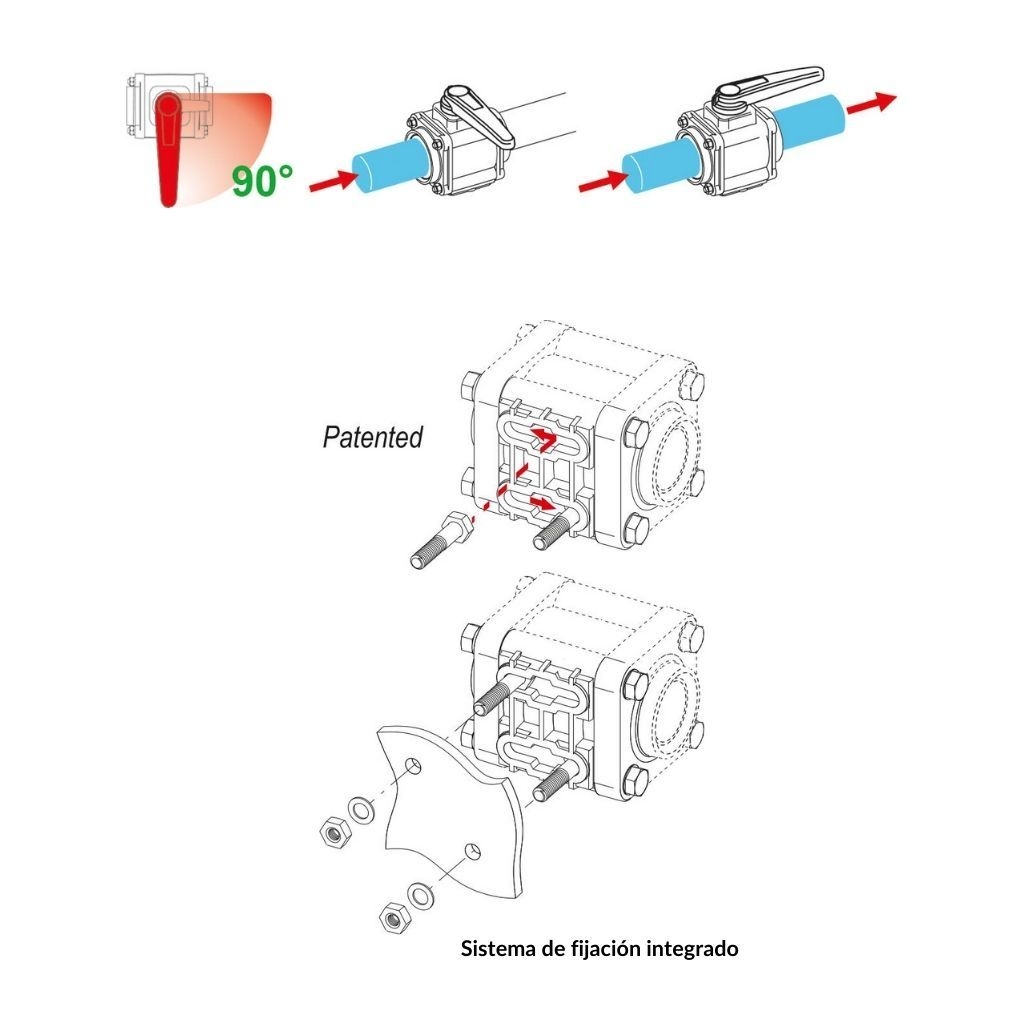 90°

Patented

Sistema de fijación integrado