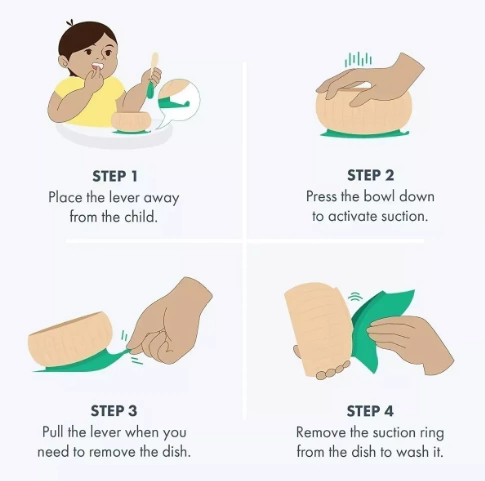 STEP 1
Place the lever away from the child.

STEP 2
Press the bowl down to activate suction.

STEP 3
Pull the lever when you need to remove the dish.

STEP 4
Remove the suction ring from the dish to wash it.