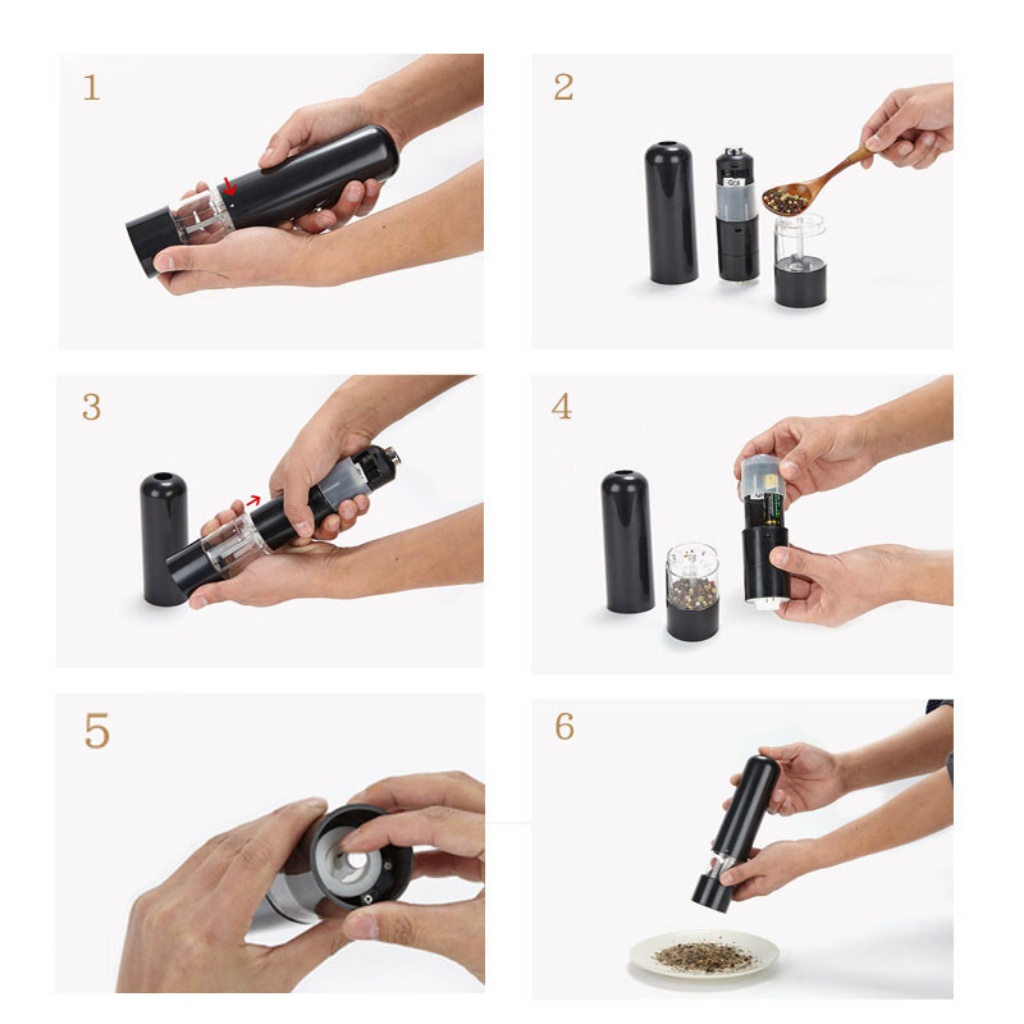 1

2

3

4

5

6