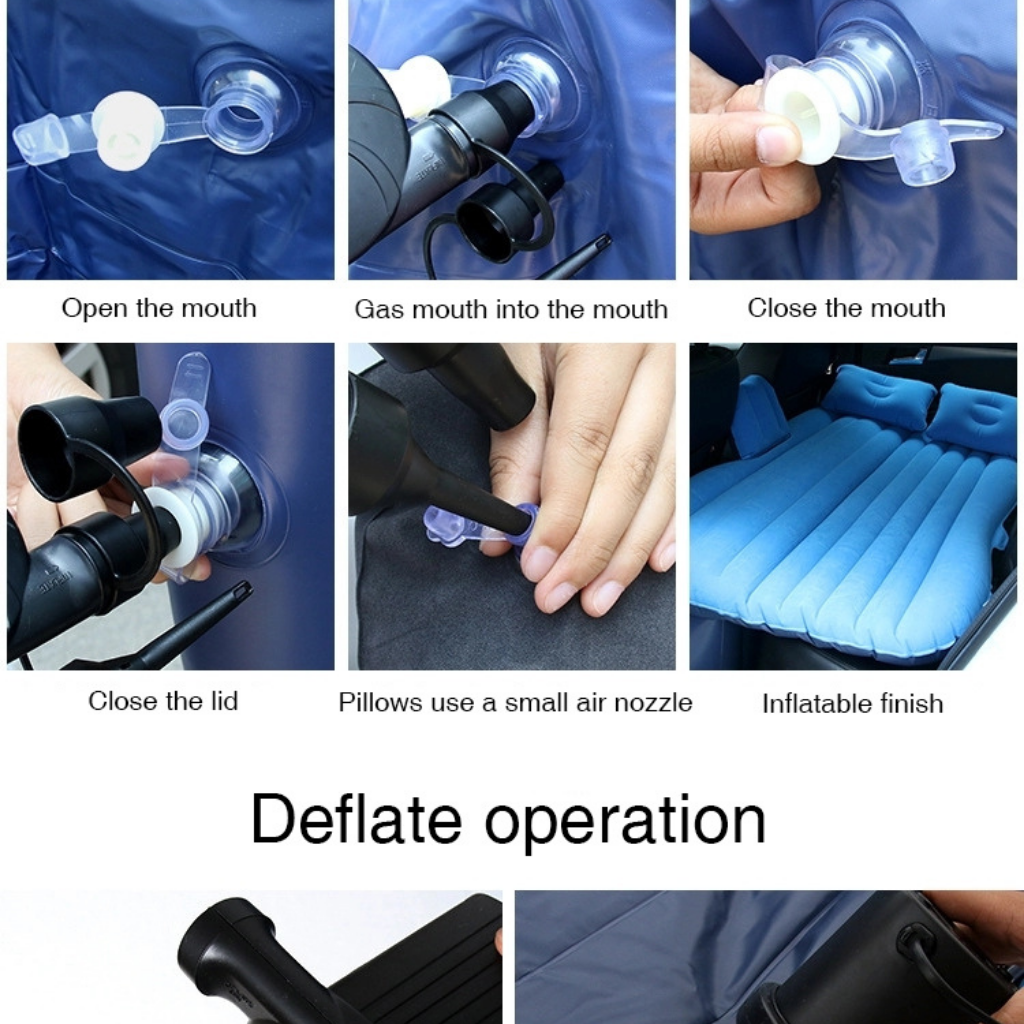 Open the mouth

Gas mouth into the mouth

Close the mouth

Close the lid

Pillows use a small air nozzle

Inflatable finish

Deflate operation