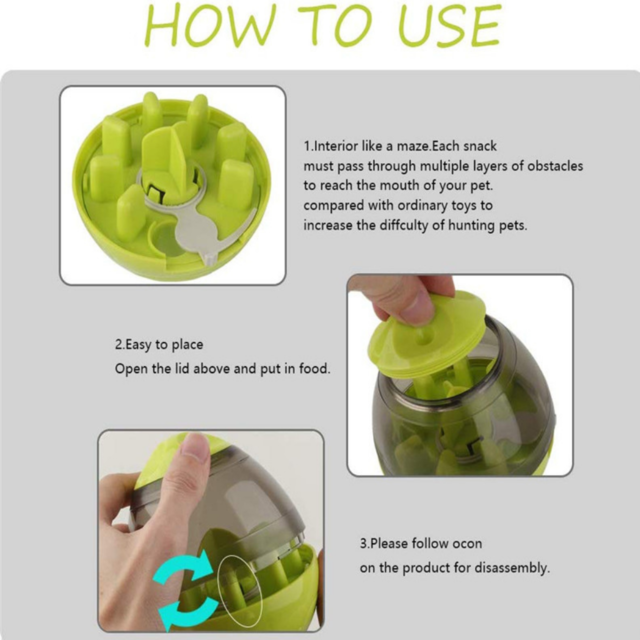 HOW TO USE

1.Interior like a maze.Each snack must pass through multiple layers of obstacles to reach the mouth of your pet. compared with ordinary toys to increase the diffculty of hunting pets.

2.Easy to place
Open the lid above and put in food.

3.Please follow ocon on the product for disassembly.