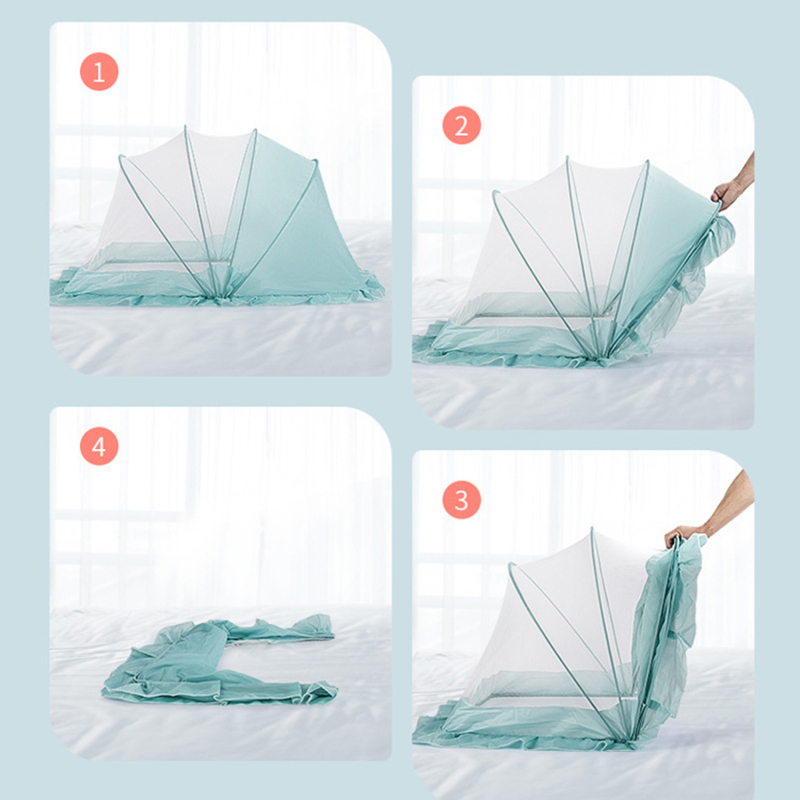 1

2

4

3