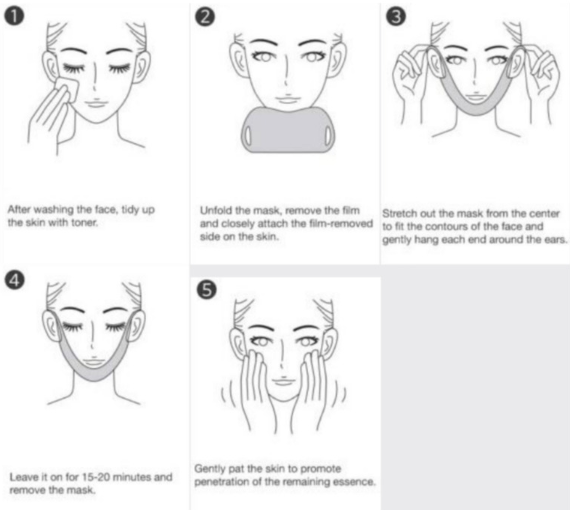 1

After washing the face, tidy up the skin with toner.

2

Unfold the mask, remove the film and closely attach the film-removed side on the skin.

3

Stretch out the mask from the center to fit the contours of the face and gently hang each end around the ears.

4

Leave it on for 15-20 minutes and remove the mask.

5

Gently pat the skin to promote penetration of the remaining essence.