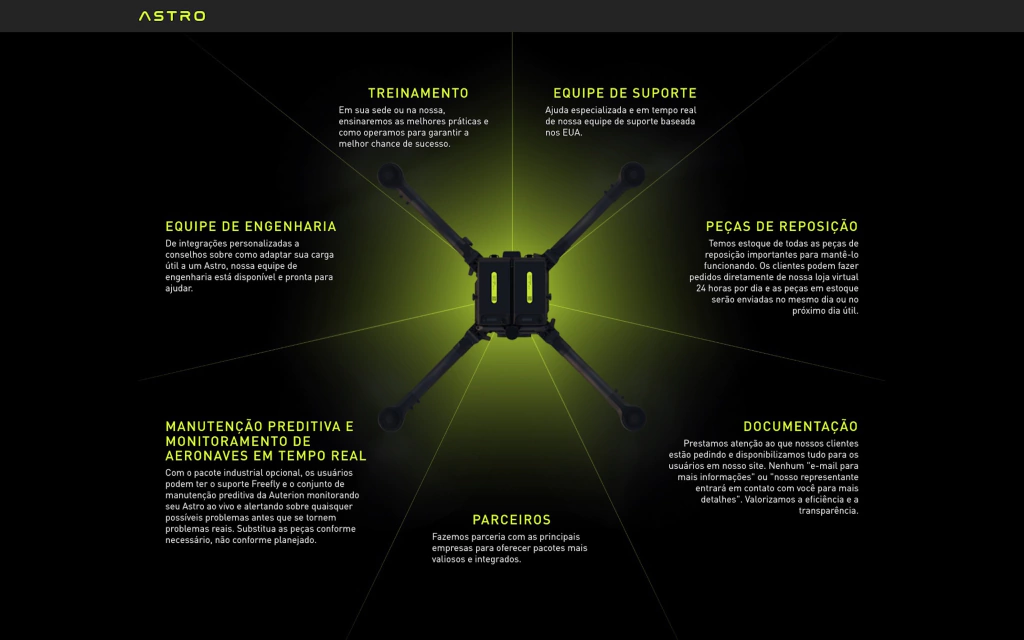 ASTRO

TREINAMENTO
Em sua sede ou na nossa, ensinaremos as melhores práticas e como operamos para garantir a melhor chance de sucesso.

EQUIPE DE SUPORTE
Ajuda especializada e em tempo real de nossa equipe de suporte baseada nos EUA.

EQUIPE DE ENGENHARIA
De integrações personalizadas a conselhos sobre como adaptar sua carga útil a um Astro, nossa equipe de engenharia está disponível e pronta para ajudar.

PEÇAS DE REPOSIÇÃO
Temos estoque de todas as peças de reposição importantes para mantê-lo funcionando. Os clientes podem fazer pedidos diretamente de nossa loja virtual 24 horas por dia e as peças em estoque serão enviadas no mesmo dia ou no próximo dia útil.

MANUTENÇÃO PREDITIVA E MONITORAMENTO DE AERONAVES EM TEMPO REAL
Com o pacote industrial opcional, os usuários podem ter o suporte Freefly e o conjunto de manutenção preditiva da Auterion monitorando seu Astro ao vivo e alertando sobre quaisquer possíveis problemas antes que se tornem problemas reais. Substitua as peças conforme necessário, não conforme planejado.

DOCUMENTAÇÃO
Prestamos atenção ao que nossos clientes estão pedindo e disponibilizamos tudo para os usuários em nosso site. Nenhum "e-mail para mais informações" ou "nosso representante entrará em contato com você para mais detalhes". Valorizamos a eficiência e a transparência.

PARCEIROS
Fazemos parceria com as principais empresas para oferecer pacotes mais valiosos e integrados.