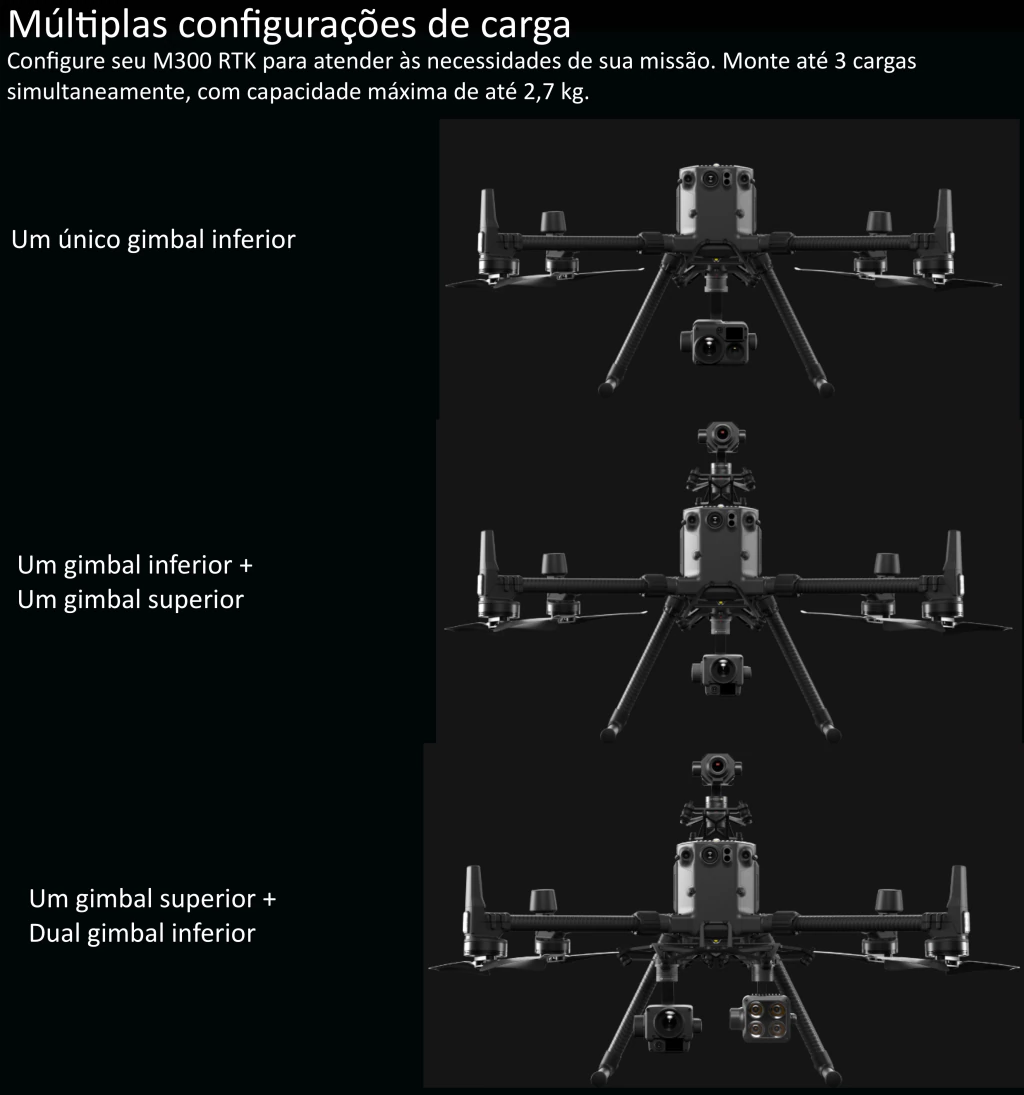 Múltiplas configurações de carga
Configure seu M300 RTK para atender às necessidades de sua missão. Monte até 3 cargas simultaneamente, com capacidade máxima de até 2,7 kg.

Um único gimbal inferior

Um gimbal inferior +
Um gimbal superior

Um gimbal superior +
Dual gimbal inferior