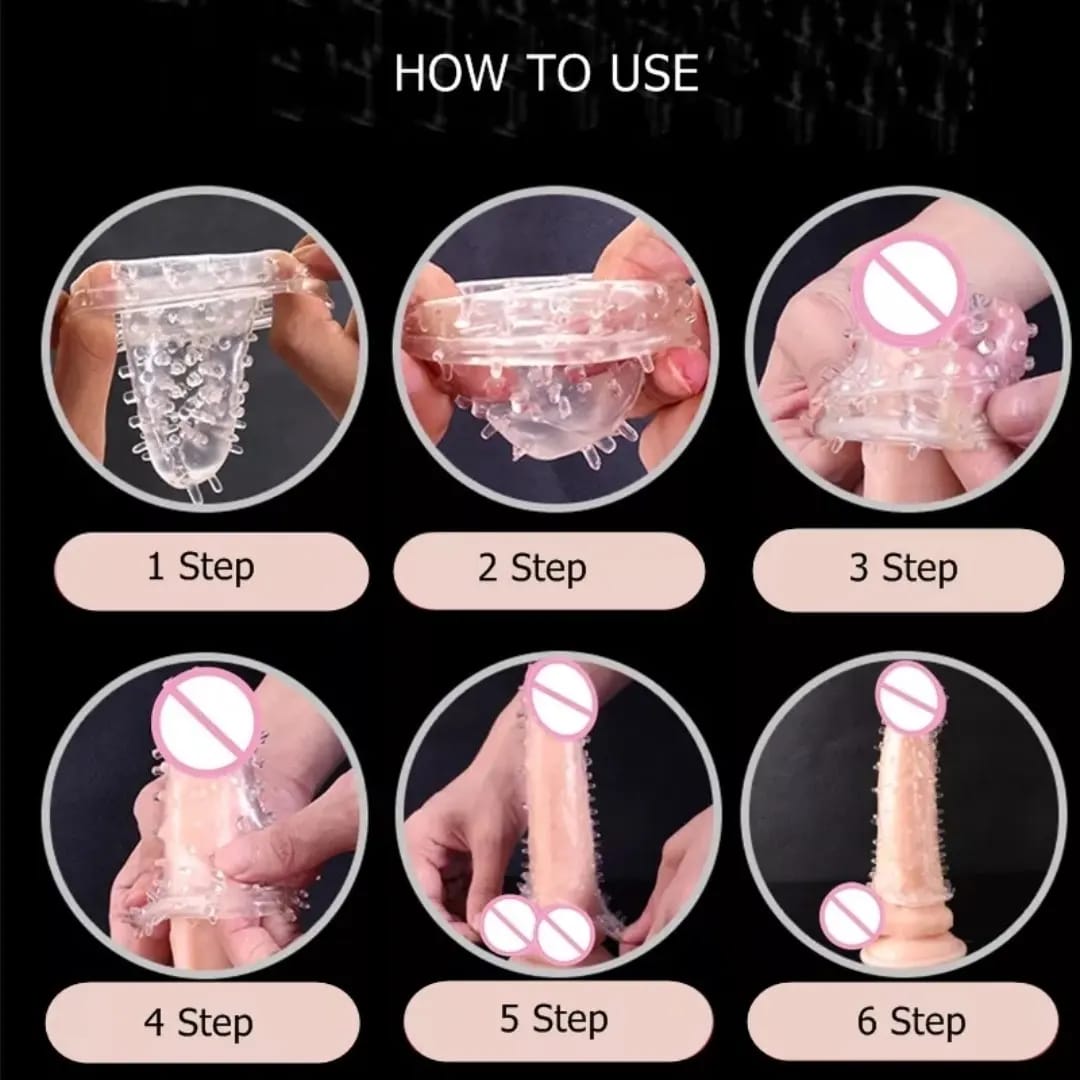 HOW TO USE

1 Step

2 Step

3 Step

4 Step

5 Step

6 Step