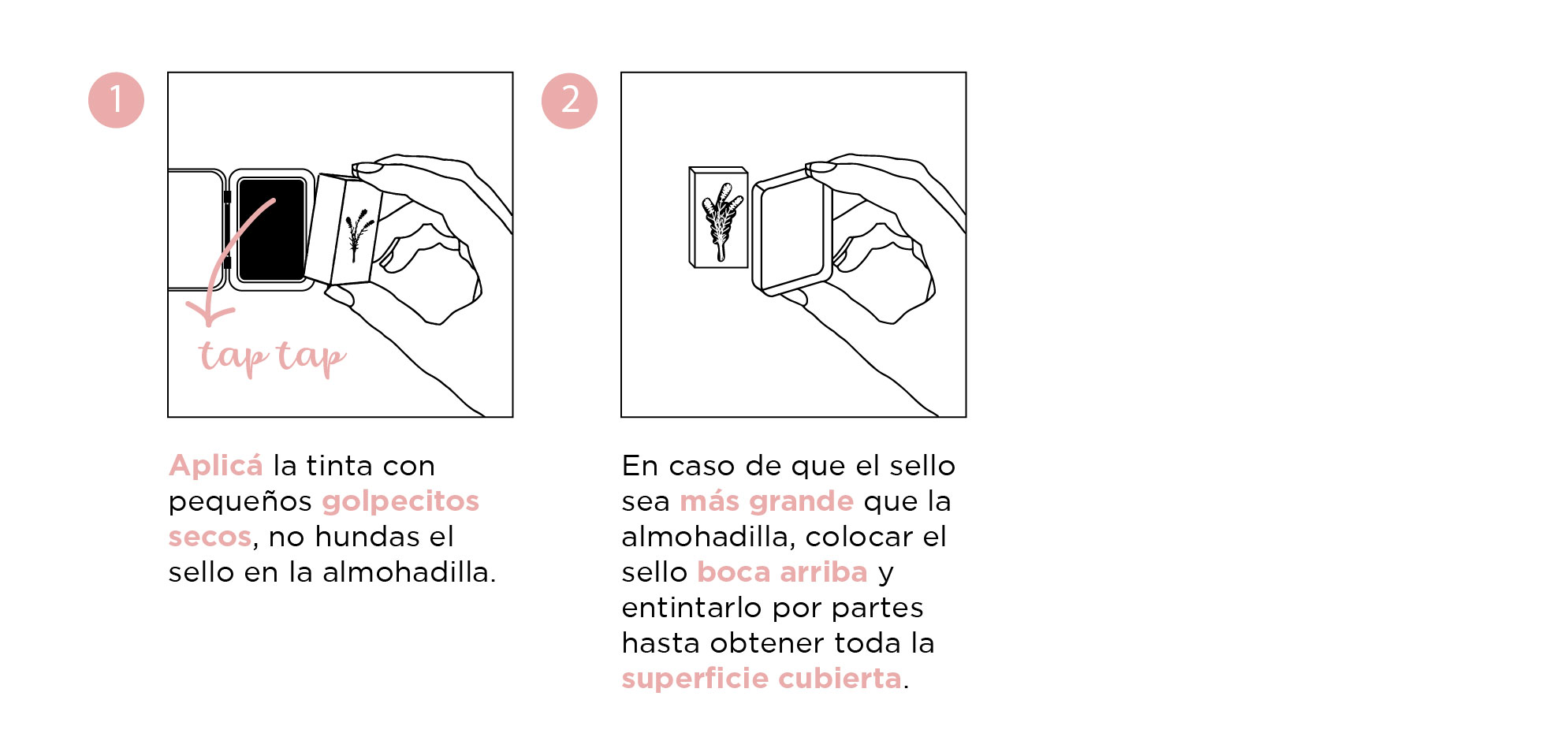 1

tap tap

Aplicá la tinta con pequeños golpecitos secos, no hundas el sello en la almohadilla.

2

En caso de que el sello sea más grande que la almohadilla, colocar el sello boca arriba y entintarlo por partes hasta obtener toda la superficie cubierta.