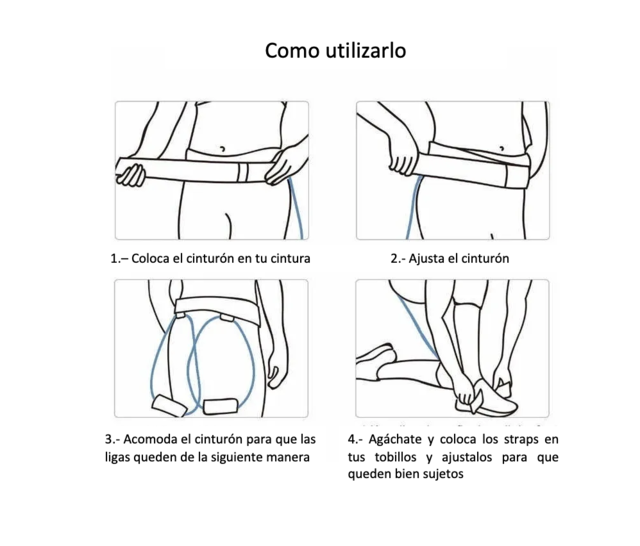 Como utilizarlo

1.– Coloca el cinturón en tu cintura

2.- Ajusta el cinturón

3.- Acomoda el cinturón para que las ligas queden de la siguiente manera

4.- Agáchate y coloca los straps en tus tobillos y ajustalos para que queden bien sujetos