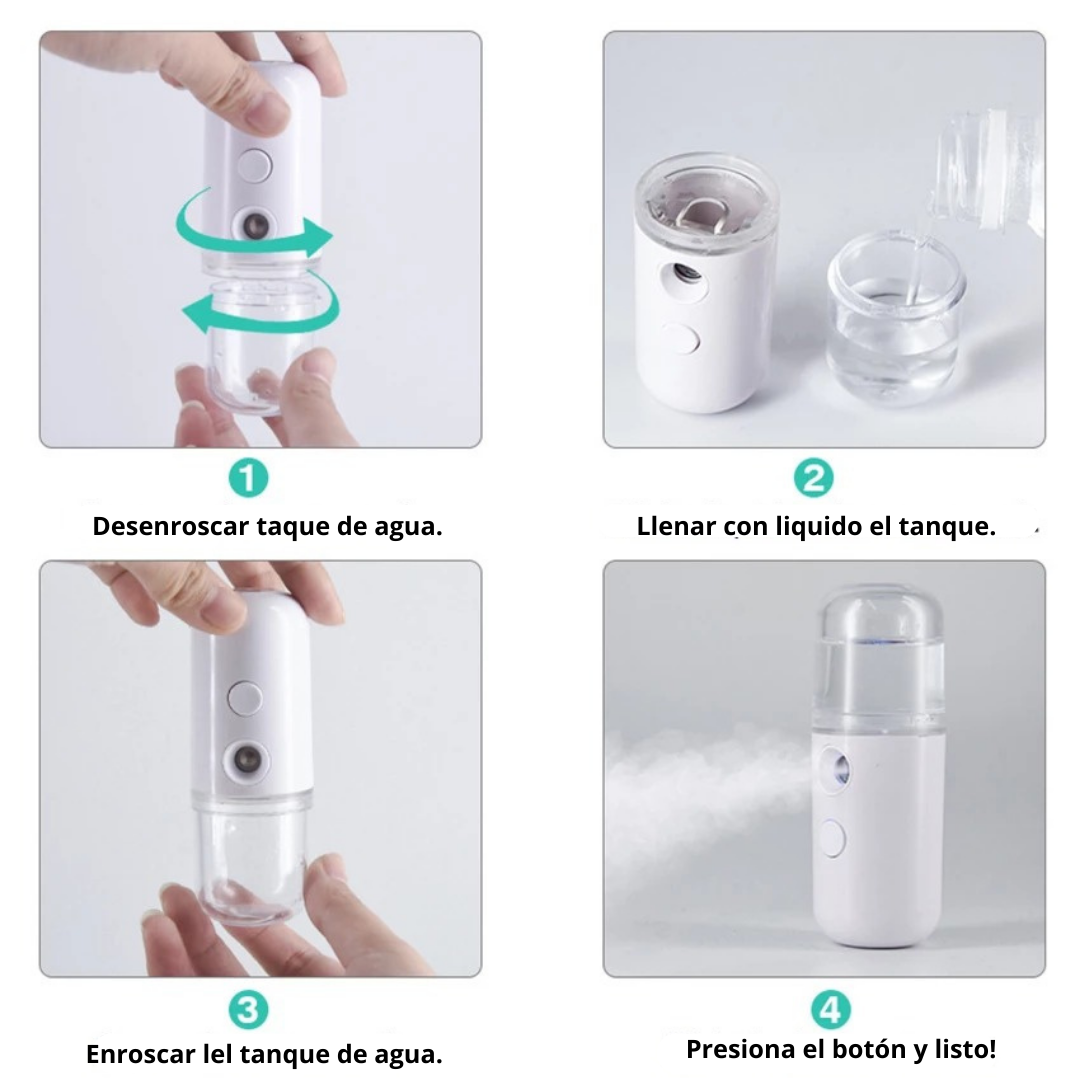 1

Desenroscar taque de agua.

2

Llenar con liquido el tanque.

3

Enroscar lel tanque de agua.

4

Presiona el botón y listo!