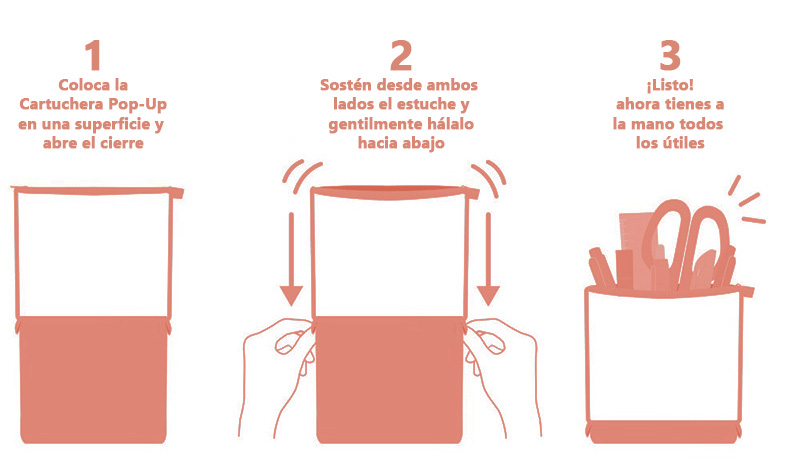 1
Coloca la Cartuchera Pop-Up en una superficie y abre el cierre

2
Sostén desde ambos lados el estuche y gentilmente hálalo hacia abajo

3
¡Listo! ahora tienes a la mano todos los útiles