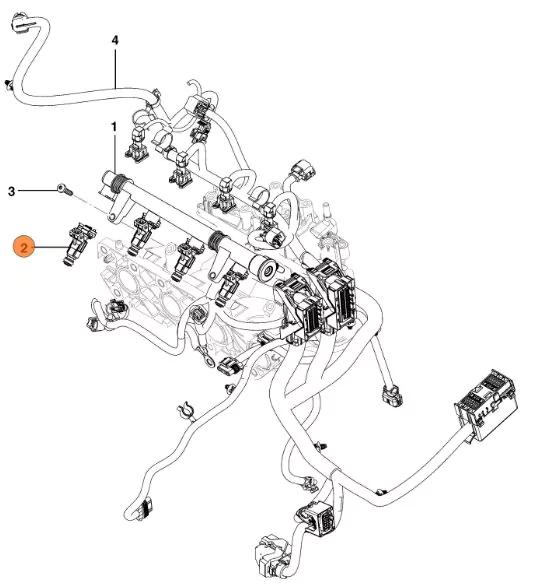 4
1
3
2