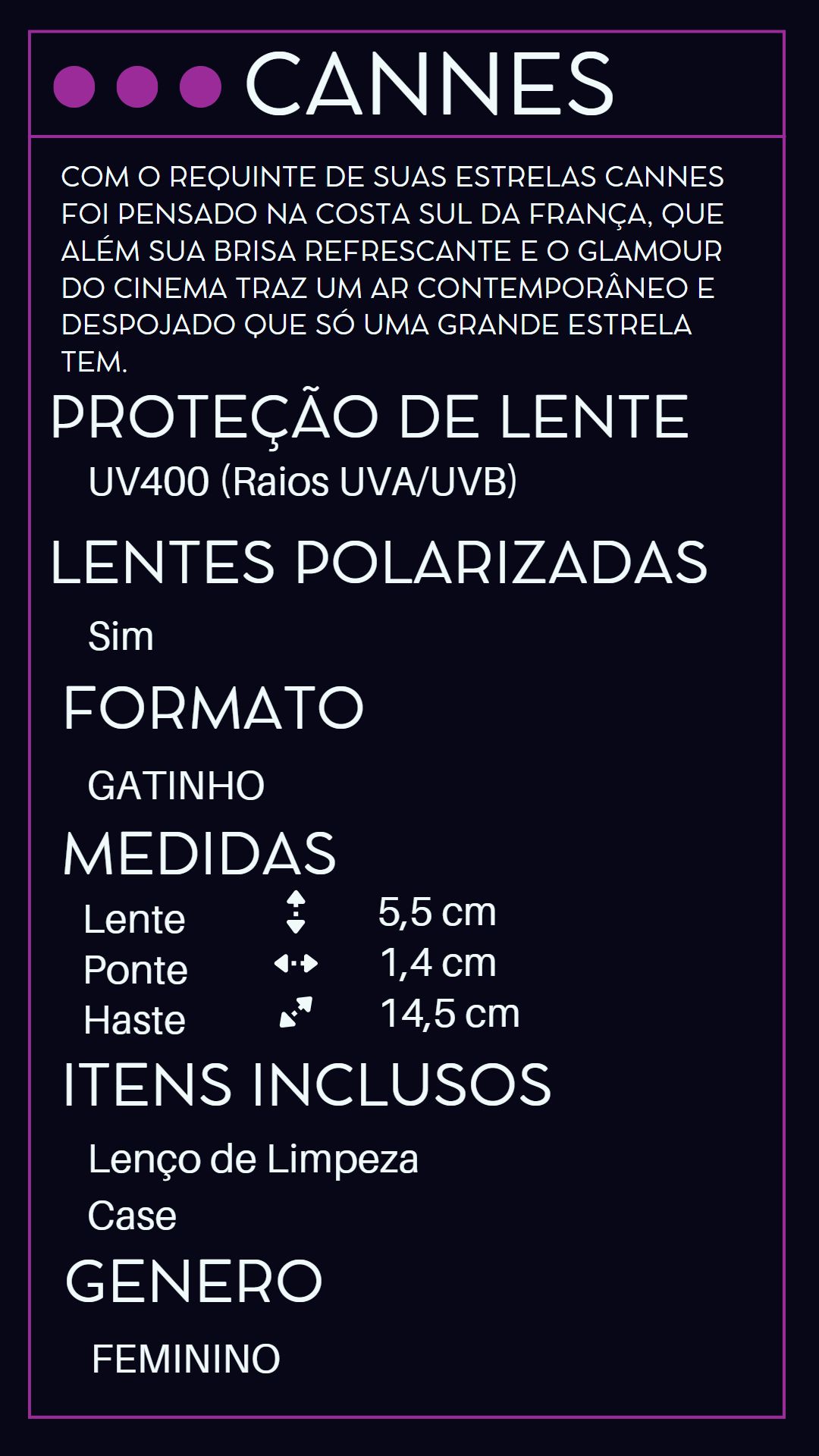 CANNES

COM O REQUINTE DE SUAS ESTRELAS CANNES FOI PENSADO NA COSTA SUL DA FRANÇA, QUE ALÉM SUA BRISA REFRESCANTE E O GLAMOUR DO CINEMA TRAZ UM AR CONTEMPORÂNEO E DESPOJADO QUE SÓ UMA GRANDE ESTRELA TEM.

PROTEÇÃO DE LENTE

UV400 (Raios UVA/UVB)

LENTES POLARIZADAS

Sim

FORMATO

GATINHO

MEDIDAS

Lente 5,5 cm
Ponte 1,4 cm
Haste 14,5 cm

ITENS INCLUSOS

Lenço de Limpeza

Case

GENERO

FEMININO