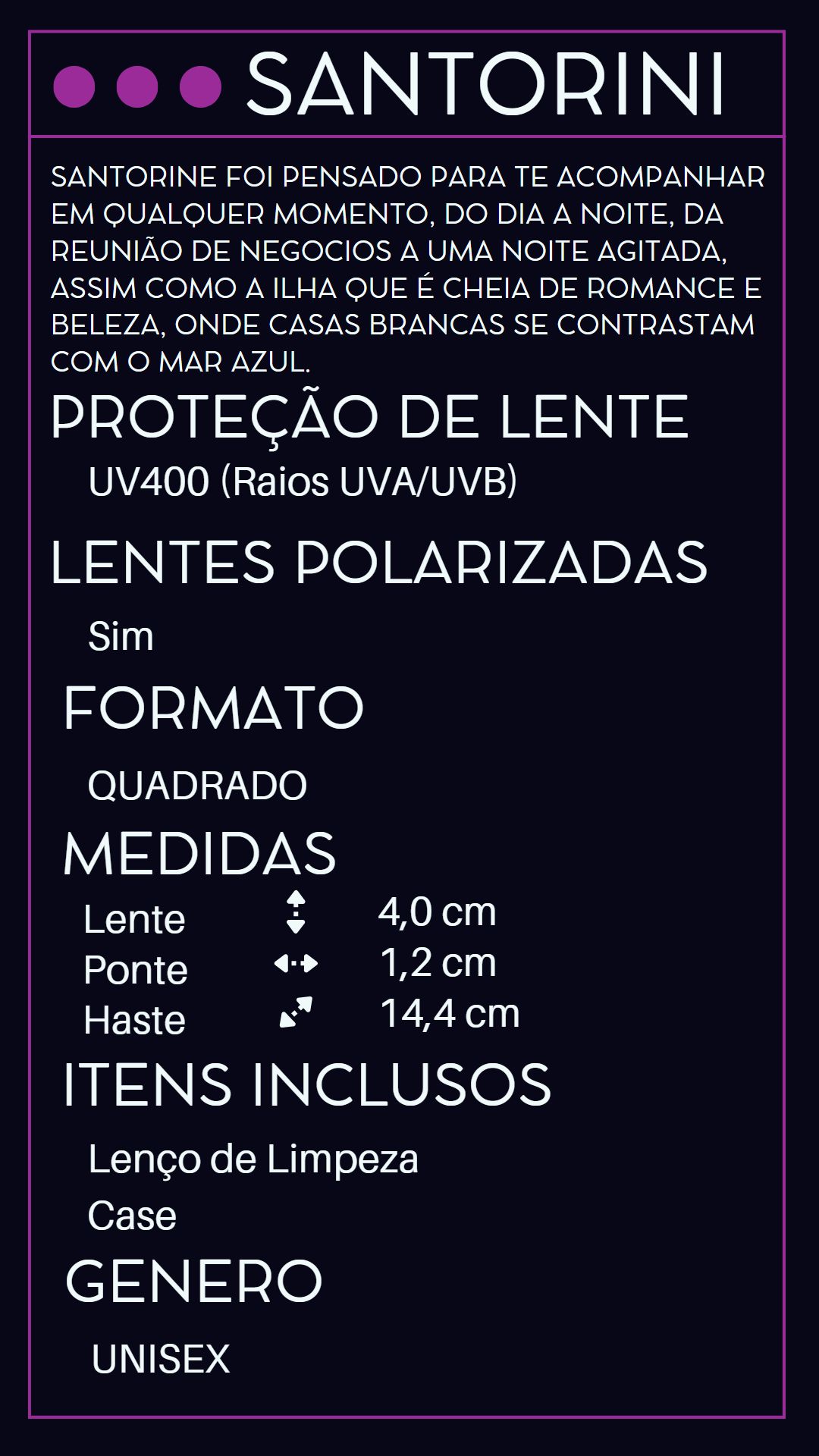 SANTORINI

SANTORINE FOI PENSADO PARA TE ACOMPANHAR EM QUALQUER MOMENTO, DO DIA A NOITE, DA REUNIÃO DE NEGOCIOS A UMA NOITE AGITADA, ASSIM COMO A ILHA QUE É CHEIA DE ROMANCE E BELEZA, ONDE CASAS BRANCAS SE CONTRASTAM COM O MAR AZUL.

PROTEÇÃO DE LENTE

UV400 (Raios UVA/UVB)

LENTES POLARIZADAS

Sim

FORMATO

QUADRADO

MEDIDAS

Lente 4,0 cm
Ponte 1,2 cm
Haste 14,4 cm

ITENS INCLUSOS

Lenço de Limpeza
Case

GENERO

UNISEX