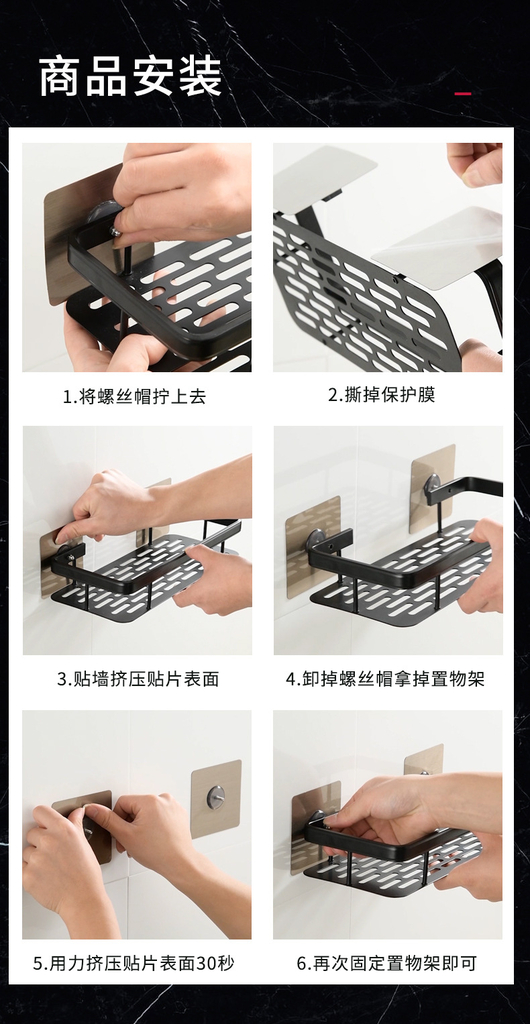 商品安装

1.将螺丝帽拧上去

2.撕掉保护膜

3.贴墙挤压贴片表面

4.卸掉螺丝帽拿掉置物架

5.用力挤压贴片表面30秒

6.再次固定置物架即可