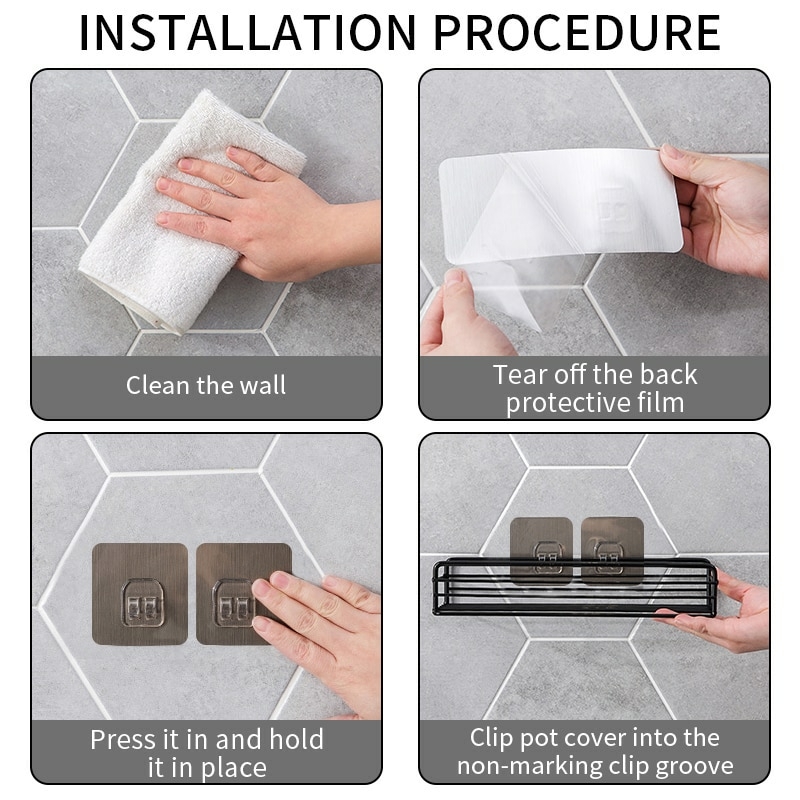 INSTALLATION PROCEDURE

Clean the wall

Tear off the back protective film

Press it in and hold it in place

Clip pot cover into the non-marking clip groove