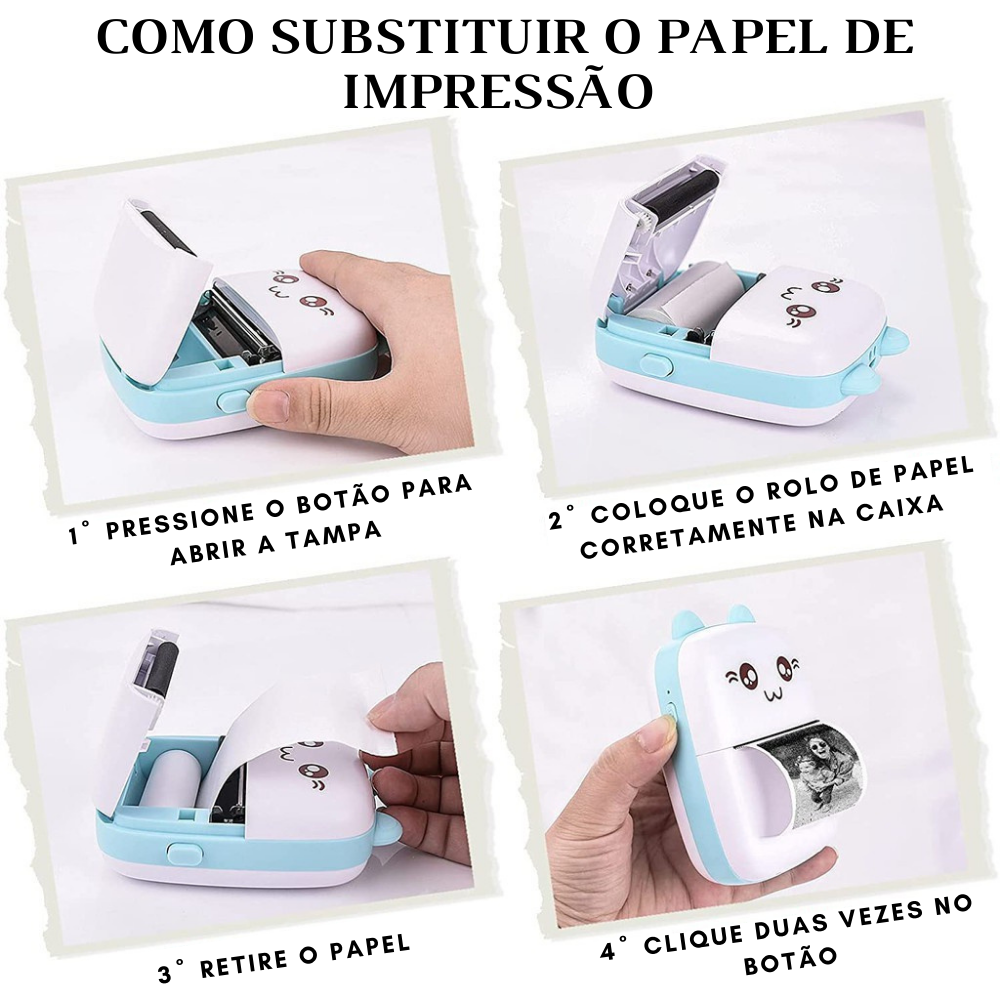 COMO SUBSTITUIR O PAPEL DE IMPRESSÃO

1° PRESSIONE O BOTÃO PARA ABRIR A TAMPA

2° COLOQUE O ROLO DE PAPEL CORRETAMENTE NA CAIXA

3° RETIRE O PAPEL

4° CLIQUE DUAS VEZES NO BOTÃO