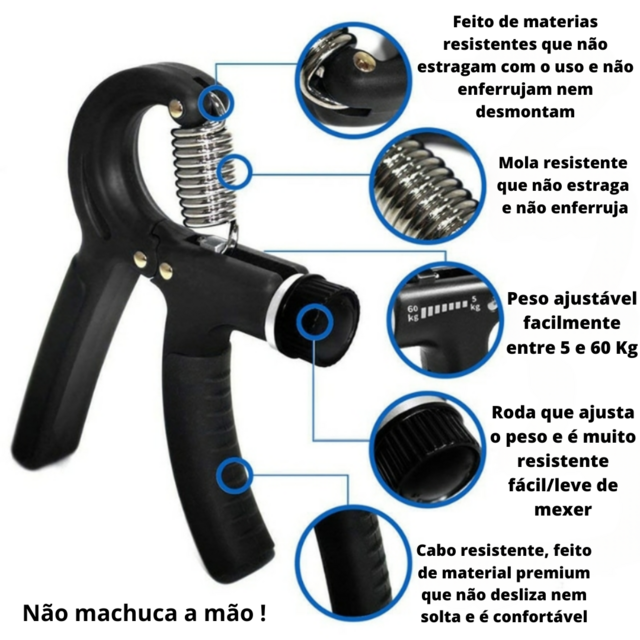 Feito de materias resistentes que não estragam com o uso e não enferrujam nem desmontam

Mola resistente que não estraga e não enferruja

60 kg

5 kg

Peso ajustável facilmente entre 5 e 60 Kg

Roda que ajusta o peso e é muito resistente fácil/leve de mexer

Cabo resistente, feito de material premium que não desliza nem solta e é confortável

Não machuca a mão !