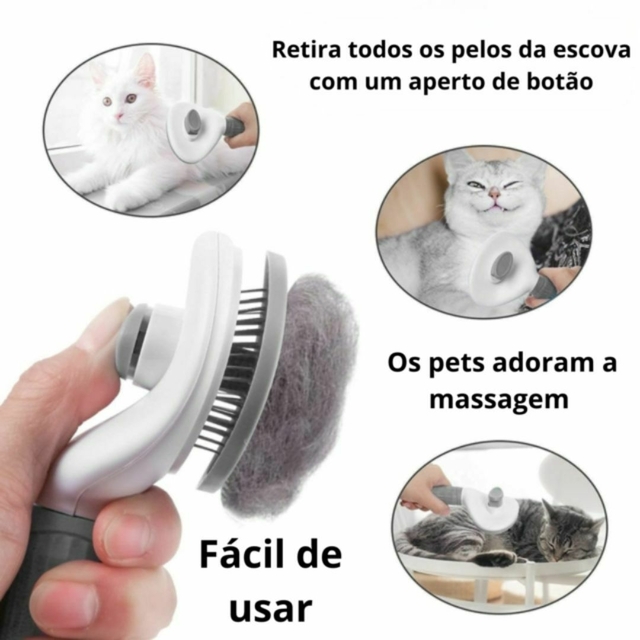 Retira todos os pelos da escova com um aperto de botão

Os pets adoram a massagem

Fácil de usar