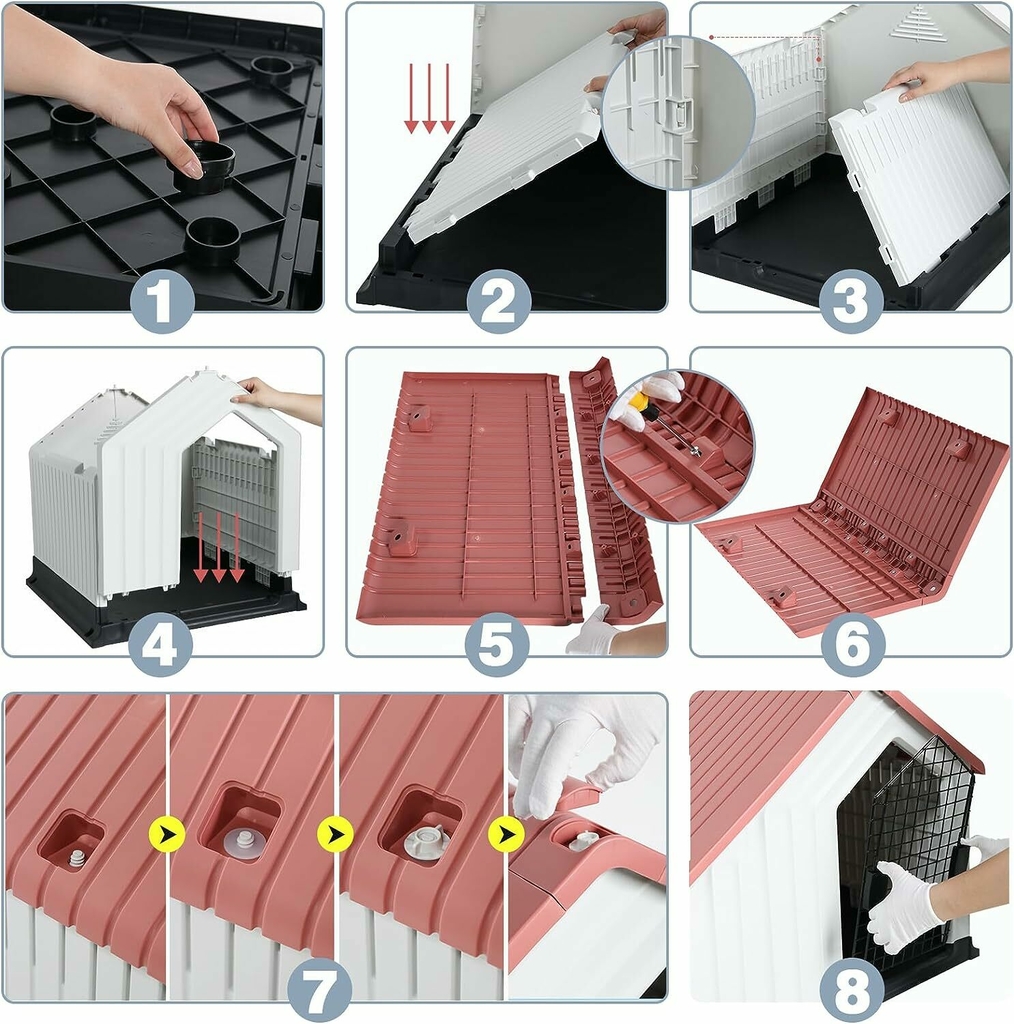 1
2
3
4
5
6
7
8