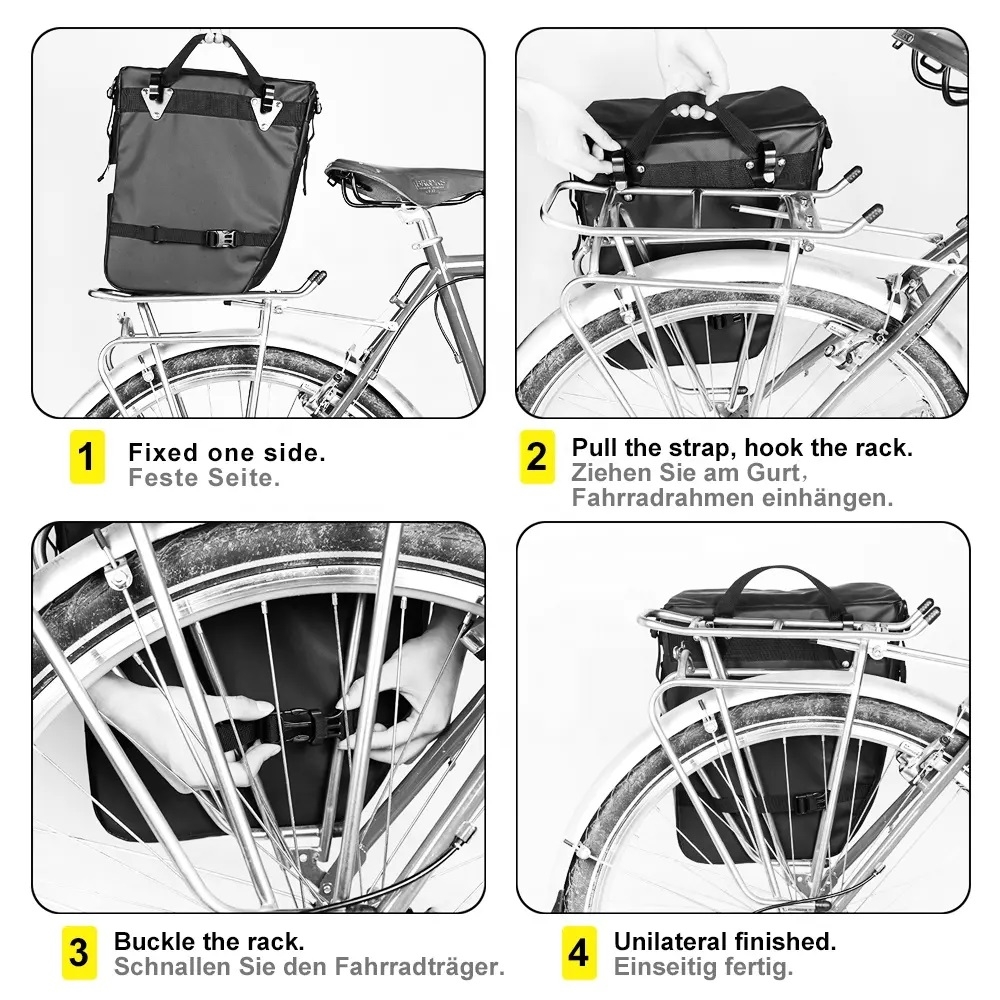 1 Fixed one side.
Feste Seite.

2 Pull the strap, hook the rack.
Ziehen Sie am Gurt, Fahrradrahmen einhängen.

3 Buckle the rack.
Schnallen Sie den Fahrradträger.

4 Unilateral finished.
Einseitig fertig.