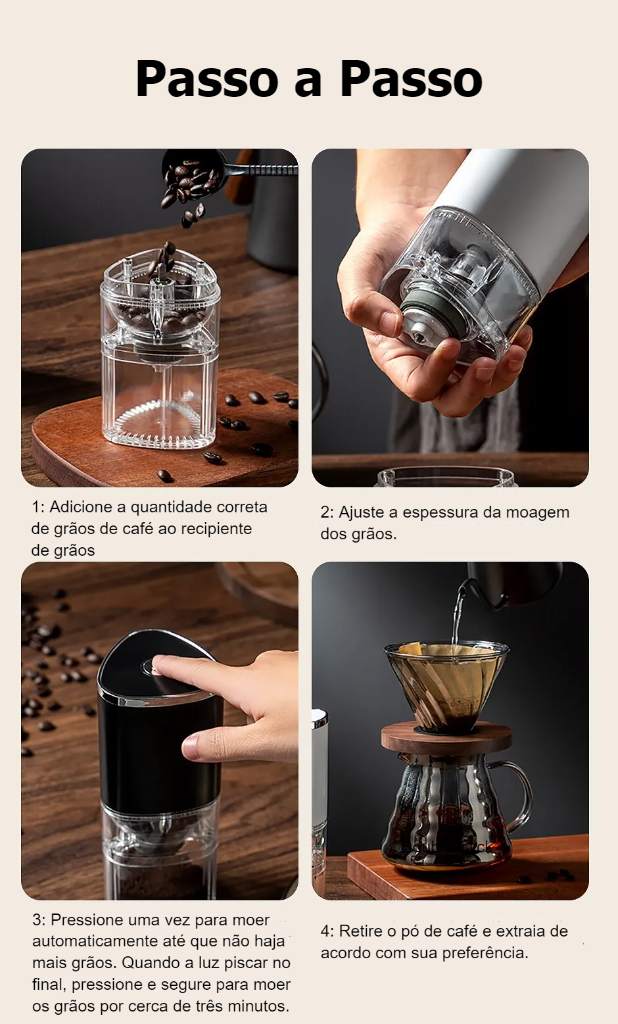 Passo a Passo

1: Adicione a quantidade correta de grãos de café ao recipiente de grãos

2: Ajuste a espessura da moagem dos grãos.

3: Pressione uma vez para moer automaticamente até que não haja mais grãos. Quando a luz piscar no final, pressione e segure para moer os grãos por cerca de três minutos.

4: Retire o pó de café e extraia de acordo com sua preferência.