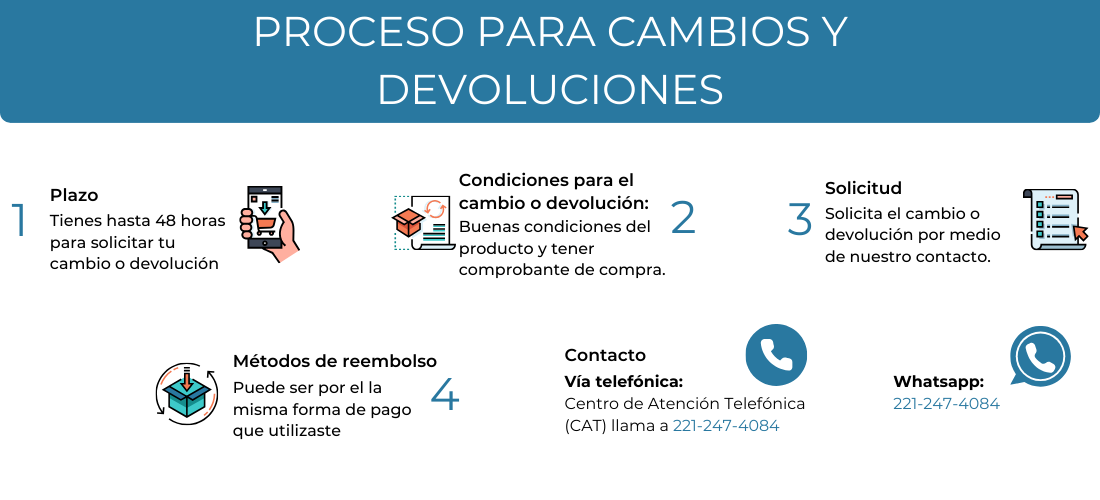 PROCESO PARA CAMBIOS Y DEVOLUCIONES

1
Plazo
Tienes hasta 48 horas para solicitar tu cambio o devolución

Condiciones para el cambio o devolución:
Buenas condiciones del producto y tener comprobante de compra.
2

3
Solicitud
Solicita el cambio o devolución por medio de nuestro contacto.

Métodos de reembolso
Puede ser por el la misma forma de pago que utilizaste
4

Contacto
Vía telefónica:
Centro de Atención Telefónica (CAT) llama a 221-247-4084

Whatsapp:
221-247-4084