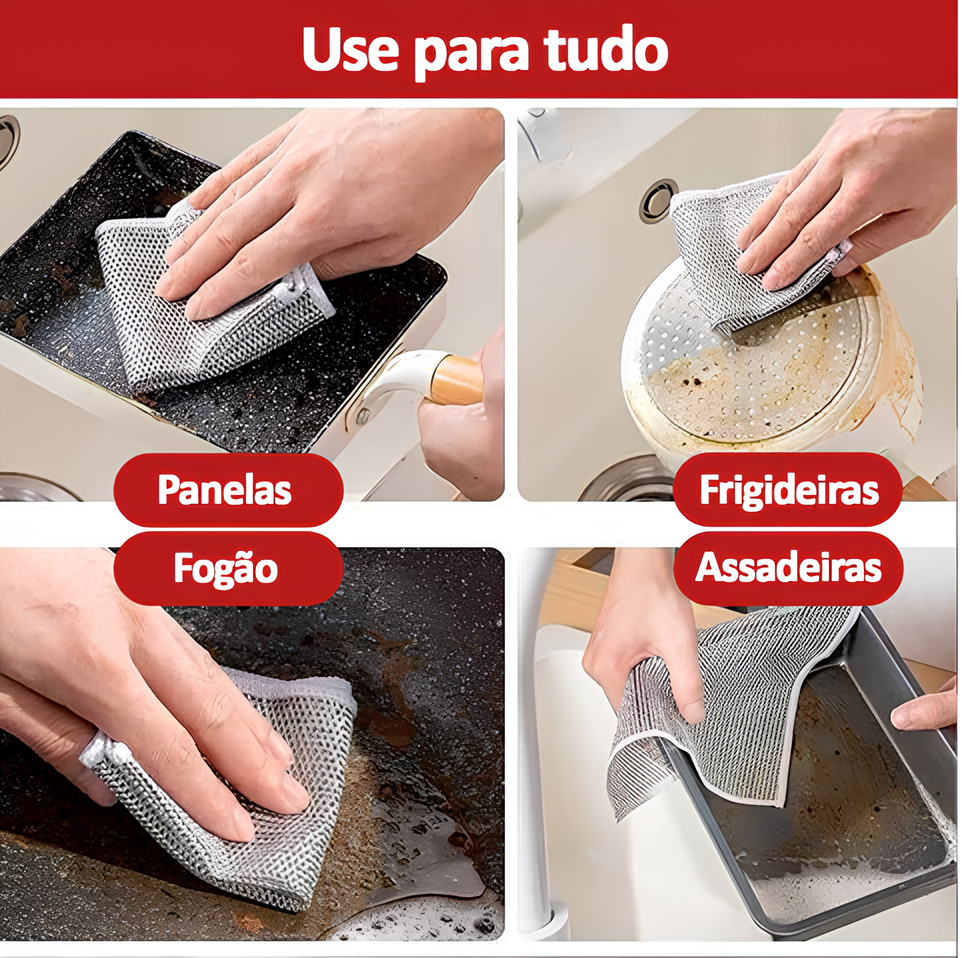 Use para tudo

Panelas

Frigideiras

Fogão

Assadeiras