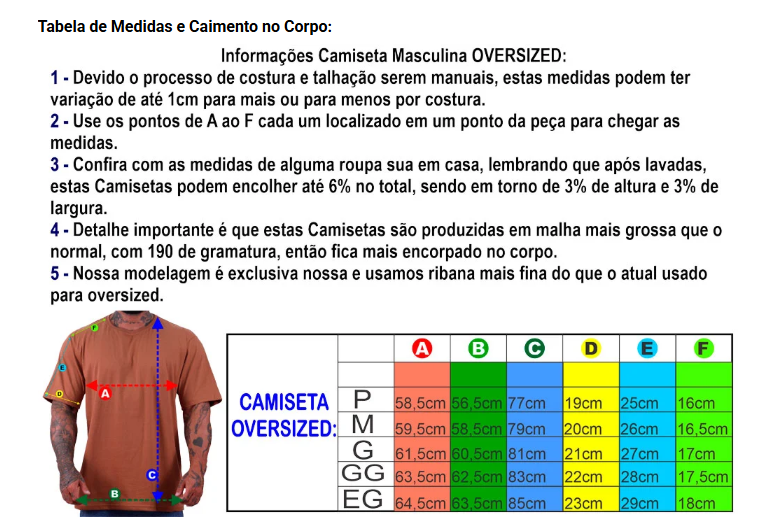 Tabela de Medidas e Caimento no Corpo:

Informações Camiseta Masculina OVERSIZED:

1 - Devido o processo de costura e talhação serem manuais, estas medidas podem ter variação de até 1cm para mais ou para menos por costura.

2 - Use os pontos de A ao F cada um localizado em um ponto da peça para chegar as medidas.

3 - Confira com as medidas de alguma roupa sua em casa, lembrando que após lavadas, estas Camisetas podem encolher até 6% no total, sendo em torno de 3% de altura e 3% de largura.

4 - Detalhe importante é que estas Camisetas são produzidas em malha mais grossa que o normal, com 190 de gramatura, então fica mais encorpado no corpo.

5 - Nossa modelagem é exclusiva nossa e usamos ribana mais fina do que o atual usado para oversized.

F
E
D
A
C
B

| CAMISETA OVERSIZED: | | A | B | C | D | E | F |
|---|---|---|---|---|---|---|---|
| | P | 58,5cm | 56,5cm | 77cm | 19cm | 25cm | 16cm |
| | M | 59,5cm | 58,5cm | 79cm | 20cm | 26cm | 16,5cm |
| | G | 61,5cm | 60,5cm | 81cm | 21cm | 27cm | 17cm |
| | GG | 63,5cm | 62,5cm | 83cm | 22cm | 28cm | 17,5cm |
| | EG | 64,5cm | 63,5cm | 85cm | 23cm | 29cm | 18cm |