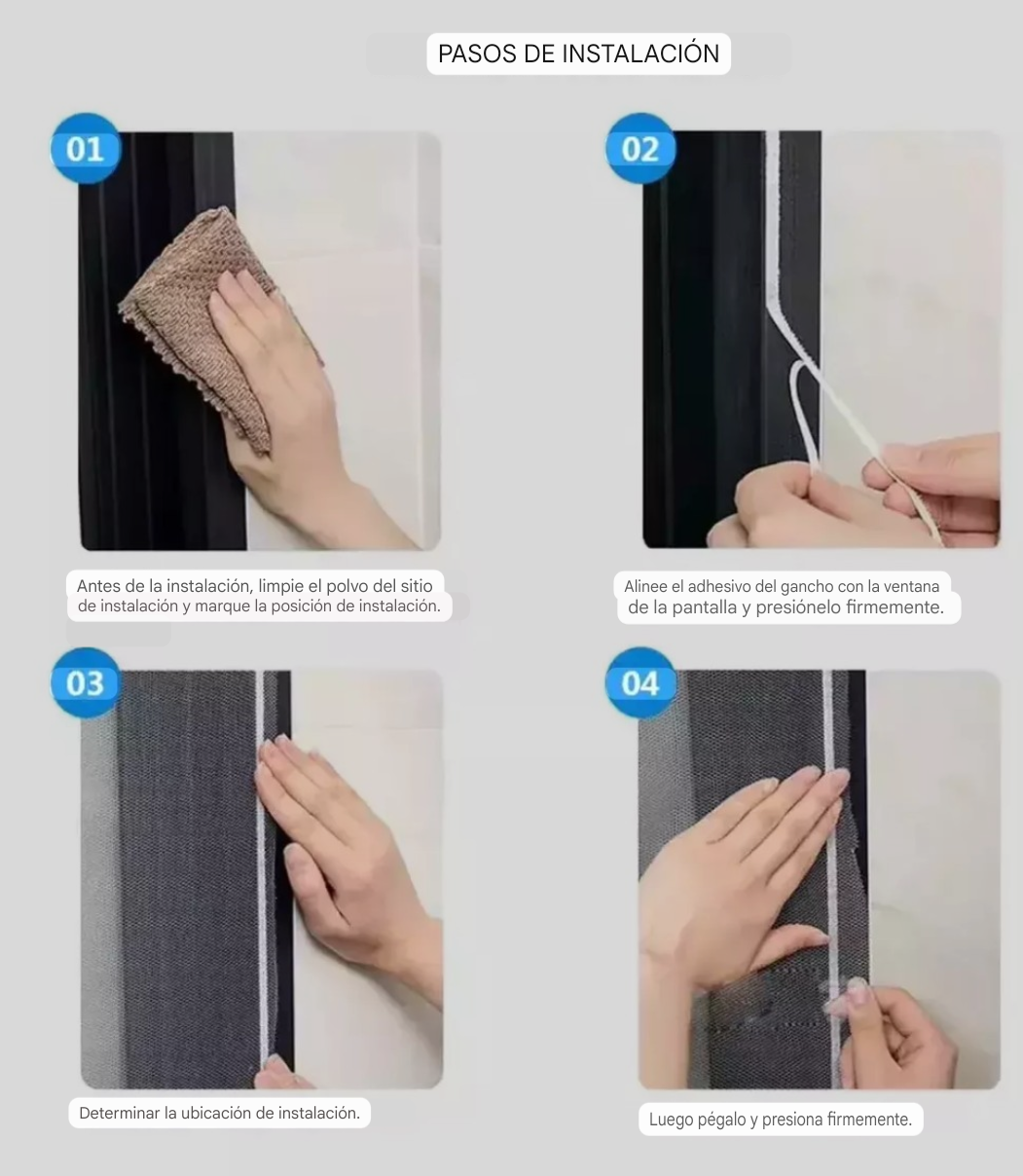 PASOS DE INSTALACIÓN

01

Antes de la instalación, limpie el polvo del sitio de instalación y marque la posición de instalación.

02

Alinee el adhesivo del gancho con la ventana de la pantalla y presiónelo firmemente.

03

Determinar la ubicación de instalación.

04

Luego pégalo y presiona firmemente.