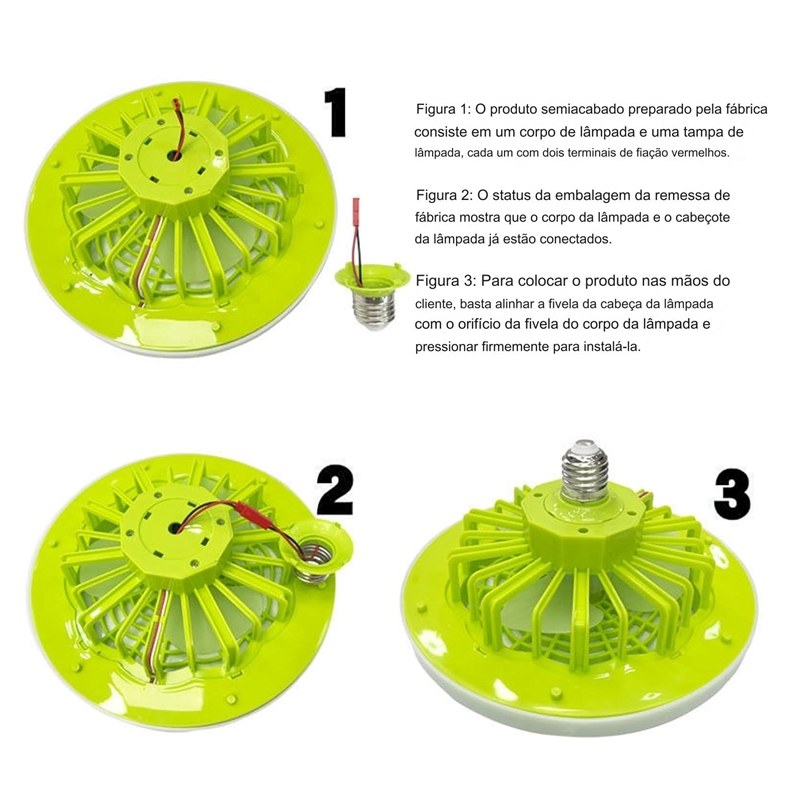 1

Figura 1: O produto semiacabado preparado pela fábrica consiste em um corpo de lâmpada e uma tampa de lâmpada, cada um com dois terminais de fiação vermelhos.

Figura 2: O status da embalagem da remessa de fábrica mostra que o corpo da lâmpada e o cabeçote da lâmpada já estão conectados.

Figura 3: Para colocar o produto nas mãos do cliente, basta alinhar a fivela da cabeça da lâmpada com o orifício da fivela do corpo da lâmpada e pressionar firmemente para instalá-la.

2

3