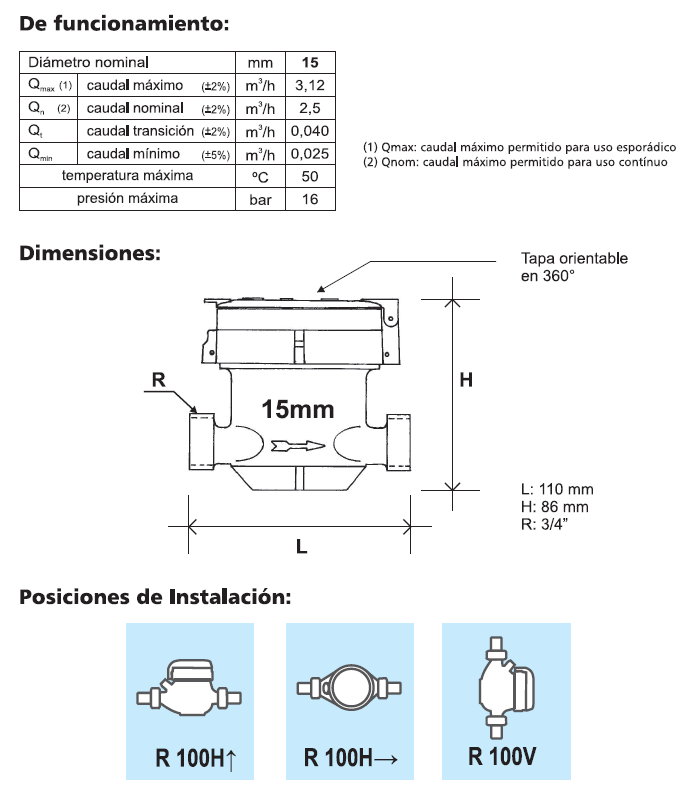 De funcionamiento:

| Diámetro nominal | | mm | 15 |
|---|---|---|---|
| $Q_{max}$ (1) | caudal máximo (±2%) | $m^3/h$ | 3,12 |
| $Q_n$ (2) | caudal nominal (±2%) | $m^3/h$ | 2,5 |
| $Q_t$ | caudal transición (±2%) | $m^3/h$ | 0,040 |
| $Q_{min}$ | caudal mínimo (±5%) | $m^3/h$ | 0,025 |
| temperatura máxima | | ºC | 50 |
| presión máxima | | bar | 16 |

(1) Qmax: caudal máximo permitido para uso esporádico
(2) Qnom: caudal máximo permitido para uso contínuo

Dimensiones:

Tapa orientable en 360°

R

15mm

H

L

L: 110 mm
H: 86 mm
R: 3/4"

Posiciones de Instalación:

R 100H↑

R 100H→

R 100V