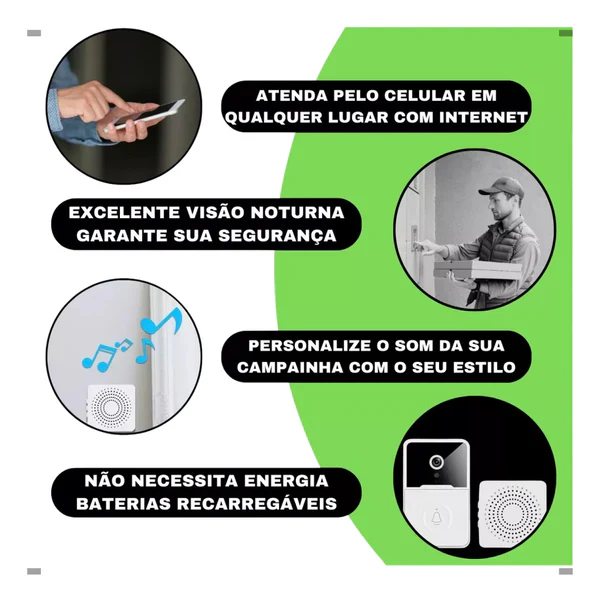 ATENDA PELO CELULAR EM QUALQUER LUGAR COM INTERNET

EXCELENTE VISÃO NOTURNA GARANTE SUA SEGURANÇA

PERSONALIZE O SOM DA SUA CAMPAINHA COM O SEU ESTILO

NÃO NECESSITA ENERGIA BATERIAS RECARREGÁVEIS