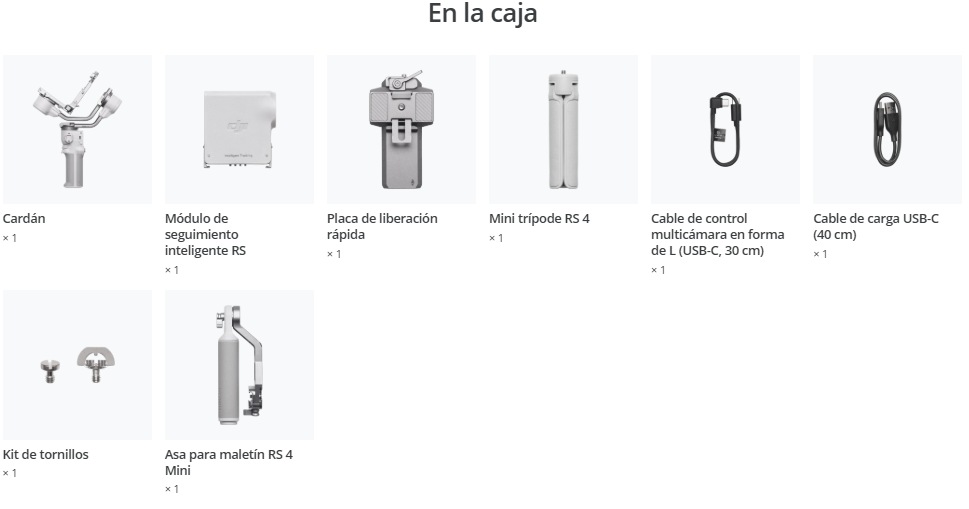 En la caja

Cardán
× 1

Módulo de seguimiento inteligente RS
× 1

Placa de liberación rápida
× 1

Mini trípode RS 4
× 1

Cable de control multicámara en forma de L (USB-C, 30 cm)
× 1

Cable de carga USB-C (40 cm)
× 1

Kit de tornillos
× 1

Asa para maletín RS 4 Mini
× 1