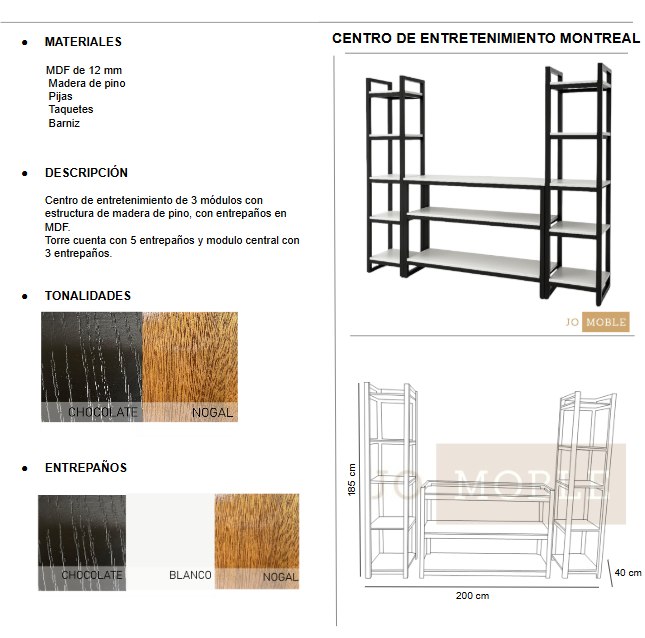 • MATERIALES

MDF de 12 mm
Madera de pino
Pijas
Taquetes
Barniz

• DESCRIPCIÓN

Centro de entretenimiento de 3 módulos con estructura de madera de pino, con entrepaños en MDF.
Torre cuenta con 5 entrepaños y modulo central con 3 entrepaños.

• TONALIDADES

CHOCOLATE NOGAL

• ENTREPAÑOS

CHOCOLATE BLANCO NOGAL

CENTRO DE ENTRETENIMIENTO MONTREAL

JO MOBLE

JO MOBLE

185 cm

40 cm

200 cm